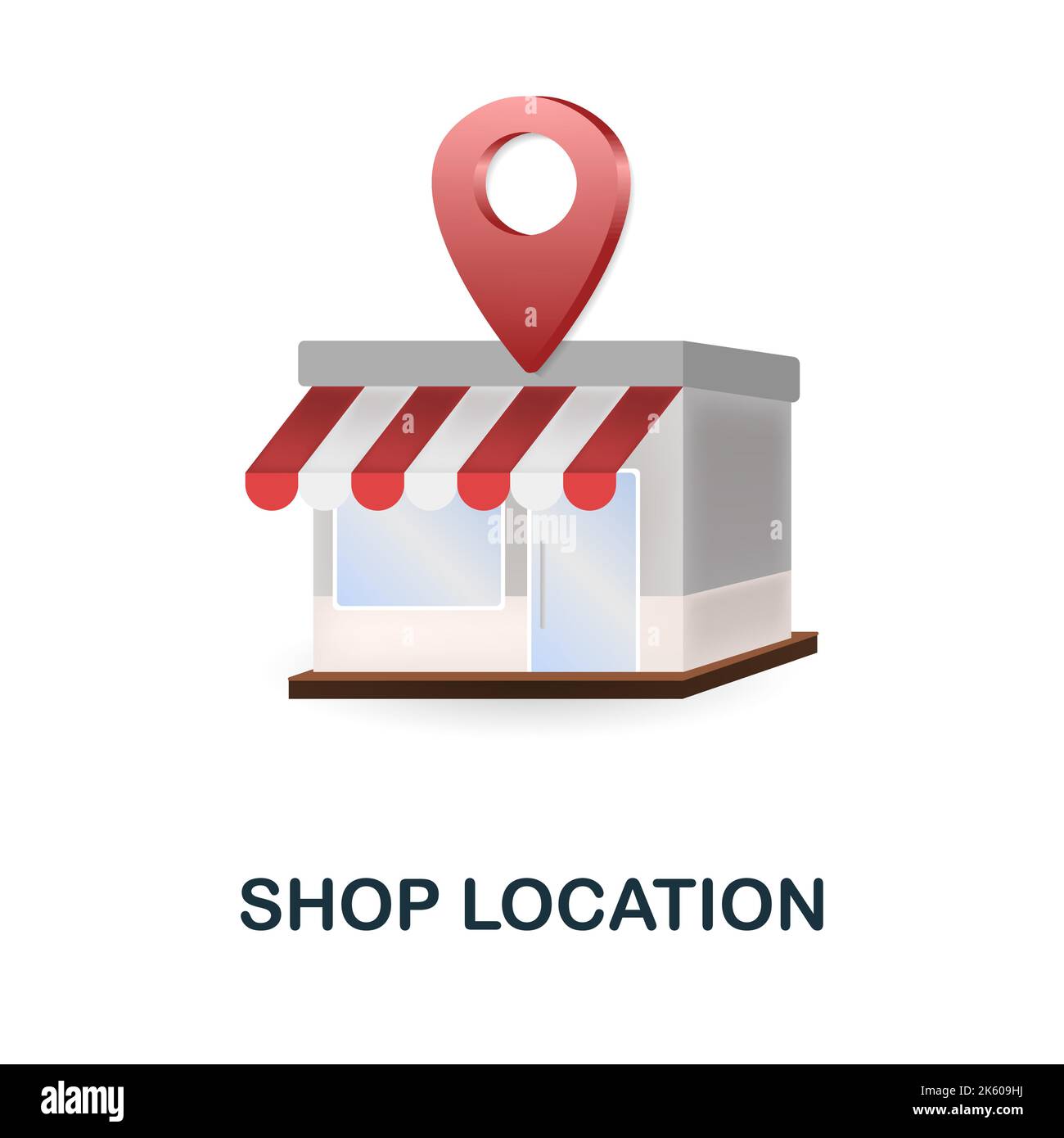 alamy

SHOP LOCATION

alamy

Image ID: 2K609HJ
www.alamy.com