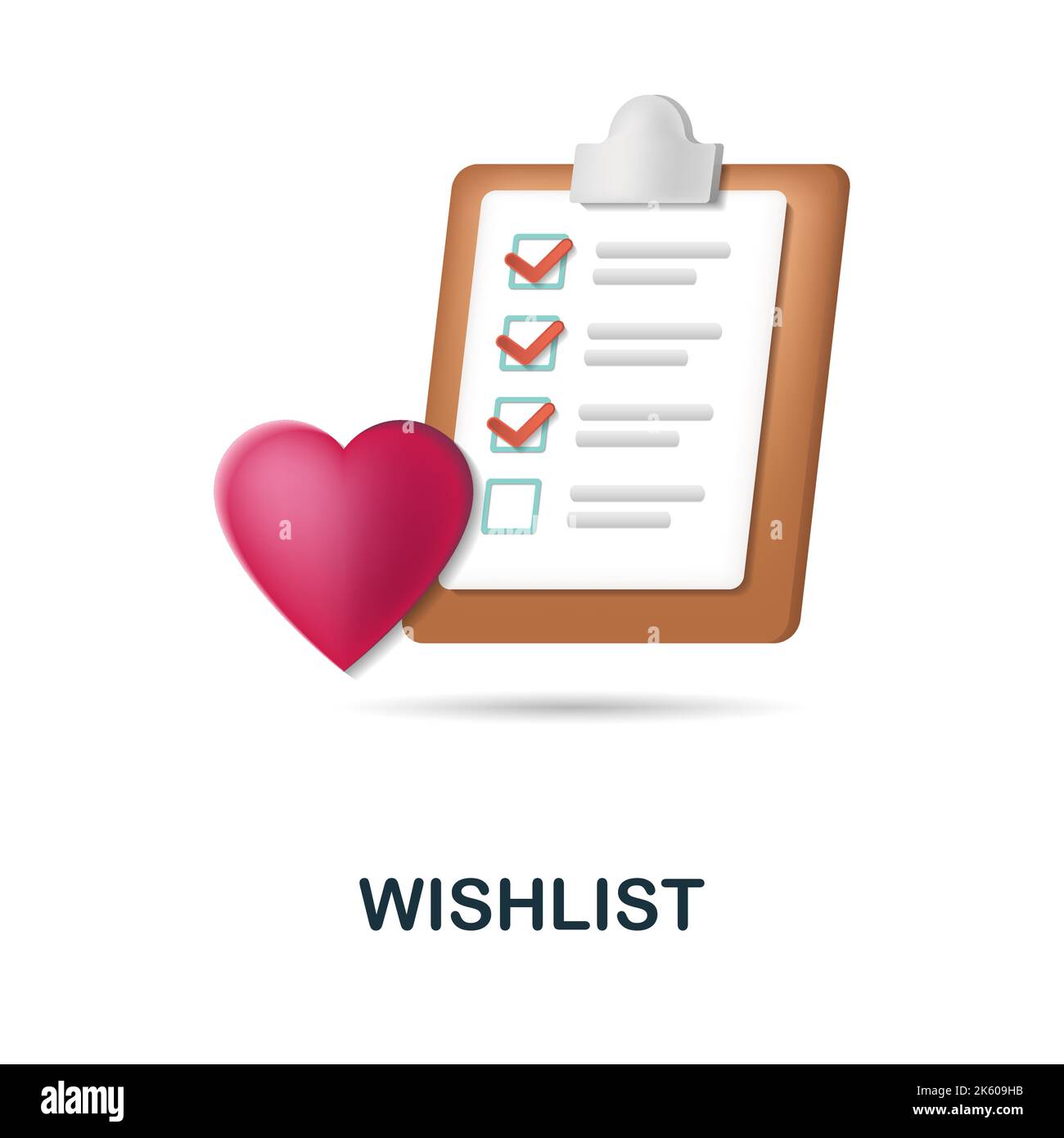 WISHLIST

alamy

Image ID: 2K609HB
www.alamy.com