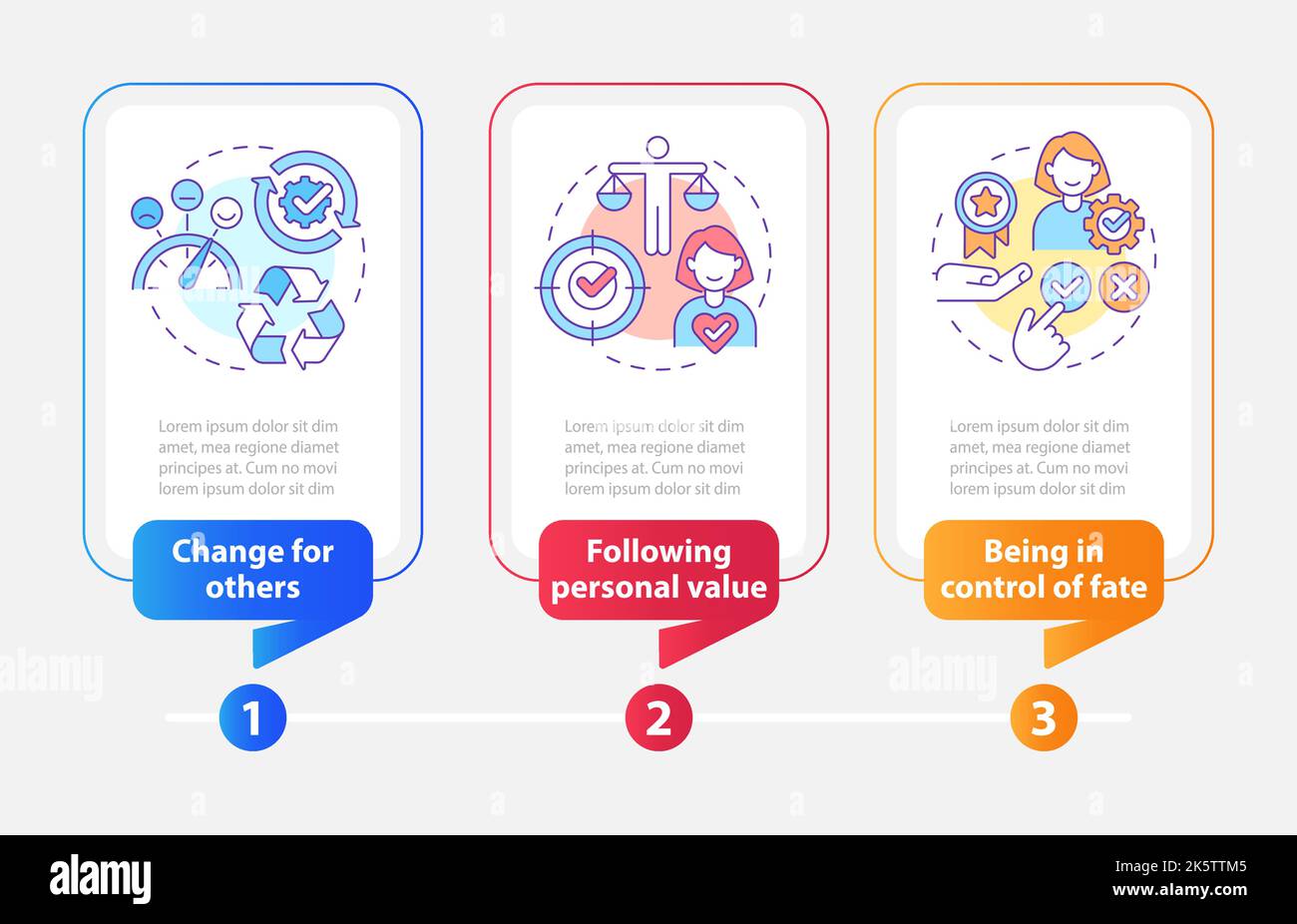 Lorem ipsum dolor sit dim amet, mea regione diamet principes at. Cum no movi lorem ipsum dolor sit dim

Change for others

1

Lorem ipsum dolor sit dim amet, mea regione diamet principes at. Cum no movi lorem ipsum dolor sit dim

Following personal value

2

Lorem ipsum dolor sit dim amet, mea regione diamet principes at. Cum no movi lorem ipsum dolor sit dim

Being in control of fate

3

alamy

alamy

alamy

Image ID: 2K5TTM5
www.alamy.com