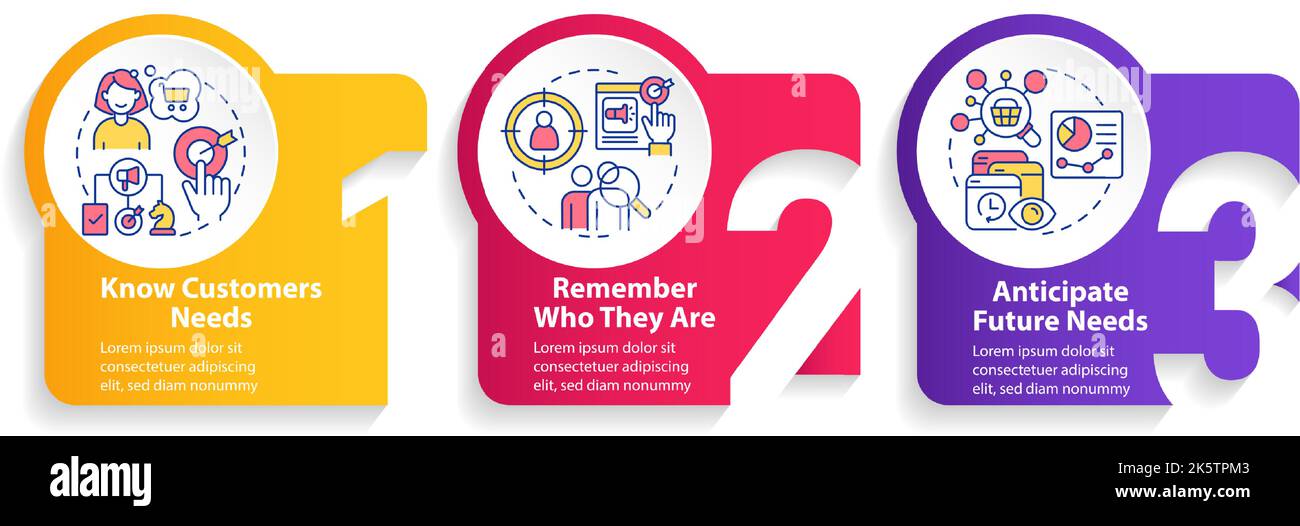 1

Know Customers Needs

Lorem ipsum dolor sit consectetuer adipiscing elit, sed diam nonummy

2

Remember Who They Are

Lorem ipsum dolor sit consectetuer adipiscing elit, sed diam nonummy

3

Anticipate Future Needs

Lorem ipsum dolor sit consectetuer adipiscing elit, sed diam nonummy

alamy

Image ID: 2K5TPM3
www.alamy.com