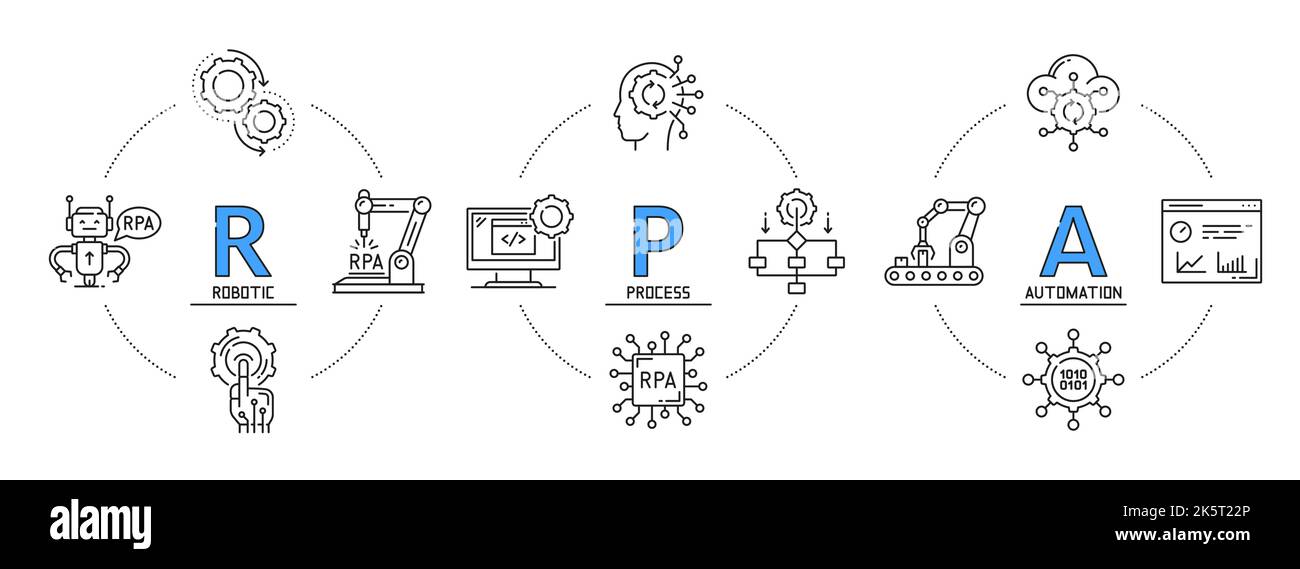 RPA
R
ROBOTIC
RPA
</>
P
PROCESS
RPA
A
AUTOMATION
1010
0101
alamy
Image ID: 2K5T22P
www.alamy.com