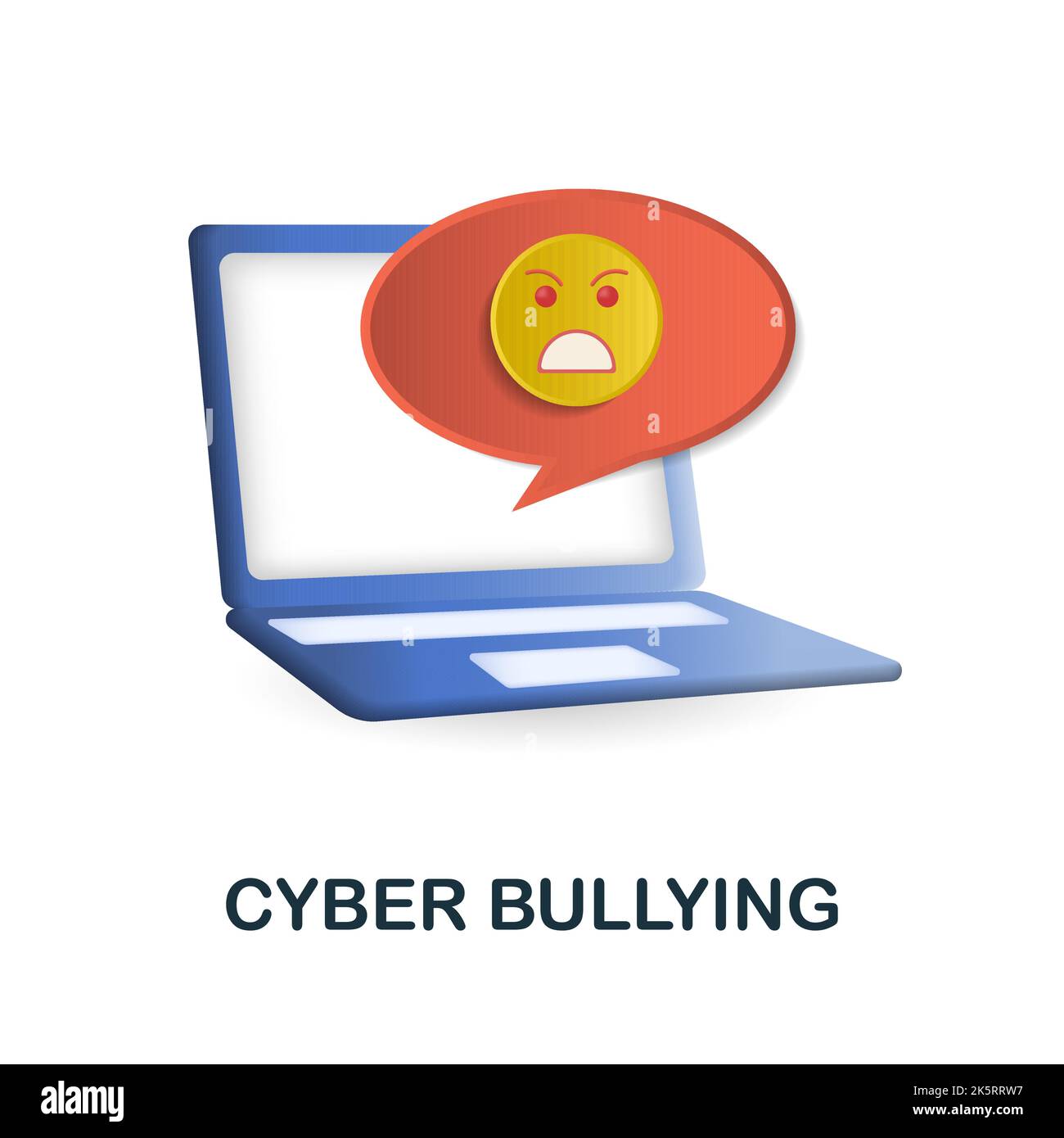 CYBER BULLYING

alamy

Image ID: 2K5RRW7
www.alamy.com