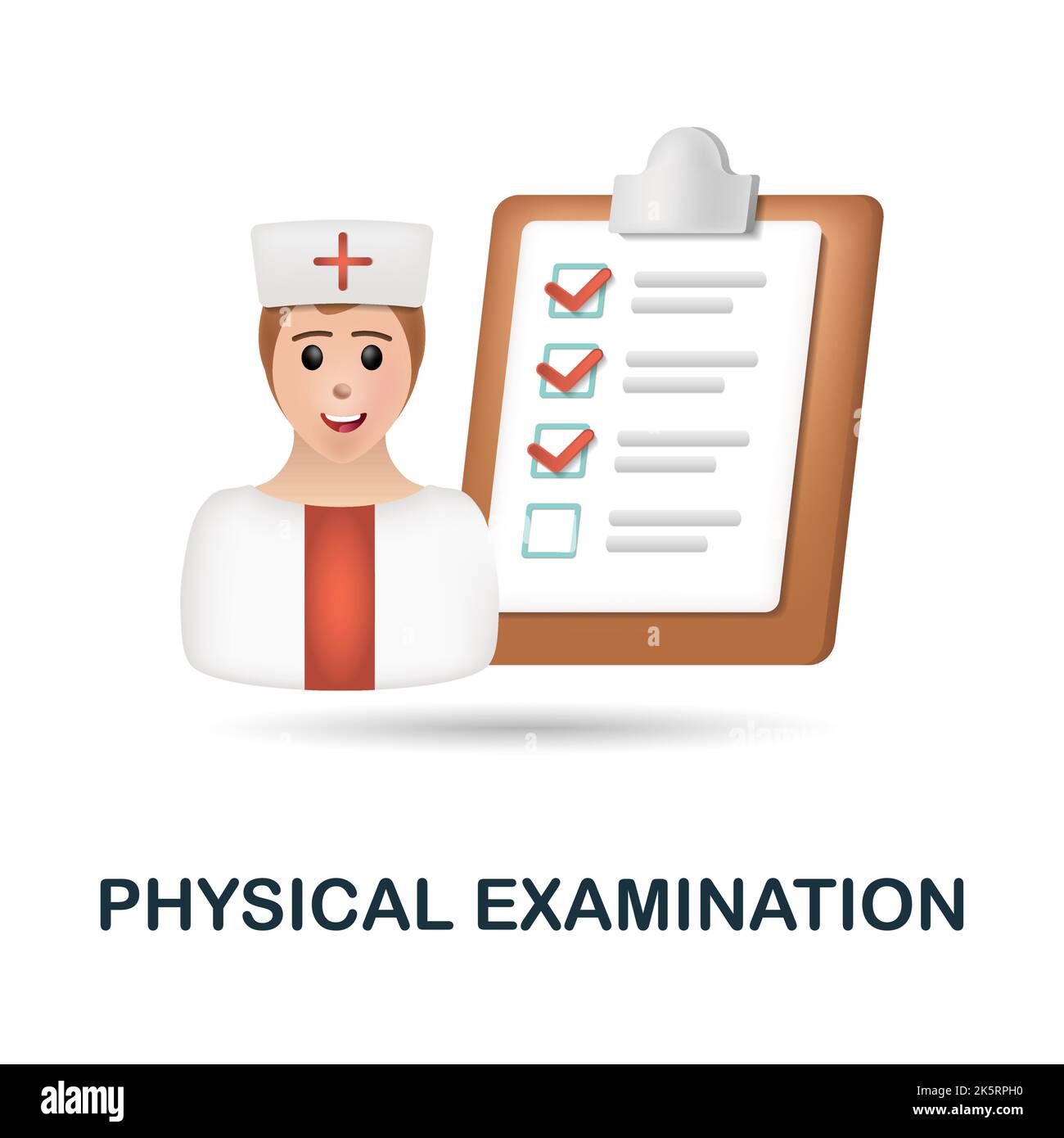 PHYSICAL EXAMINATION

alamy

Image ID: 2K5RPH0
www.alamy.com