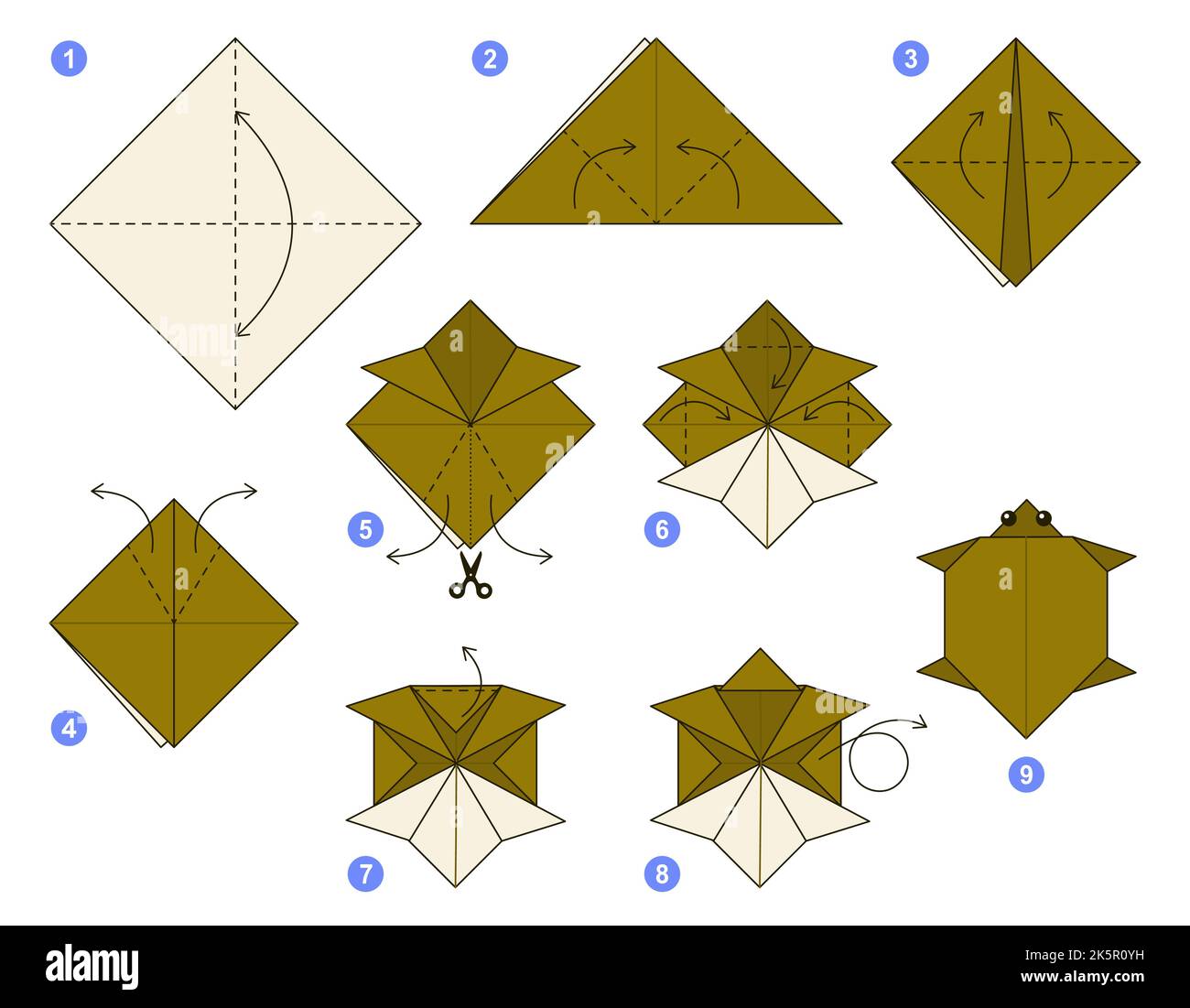 1
2
3
4
5
6
7
8
9
alamy
Image ID: 2K5R0YH
www.alamy.com