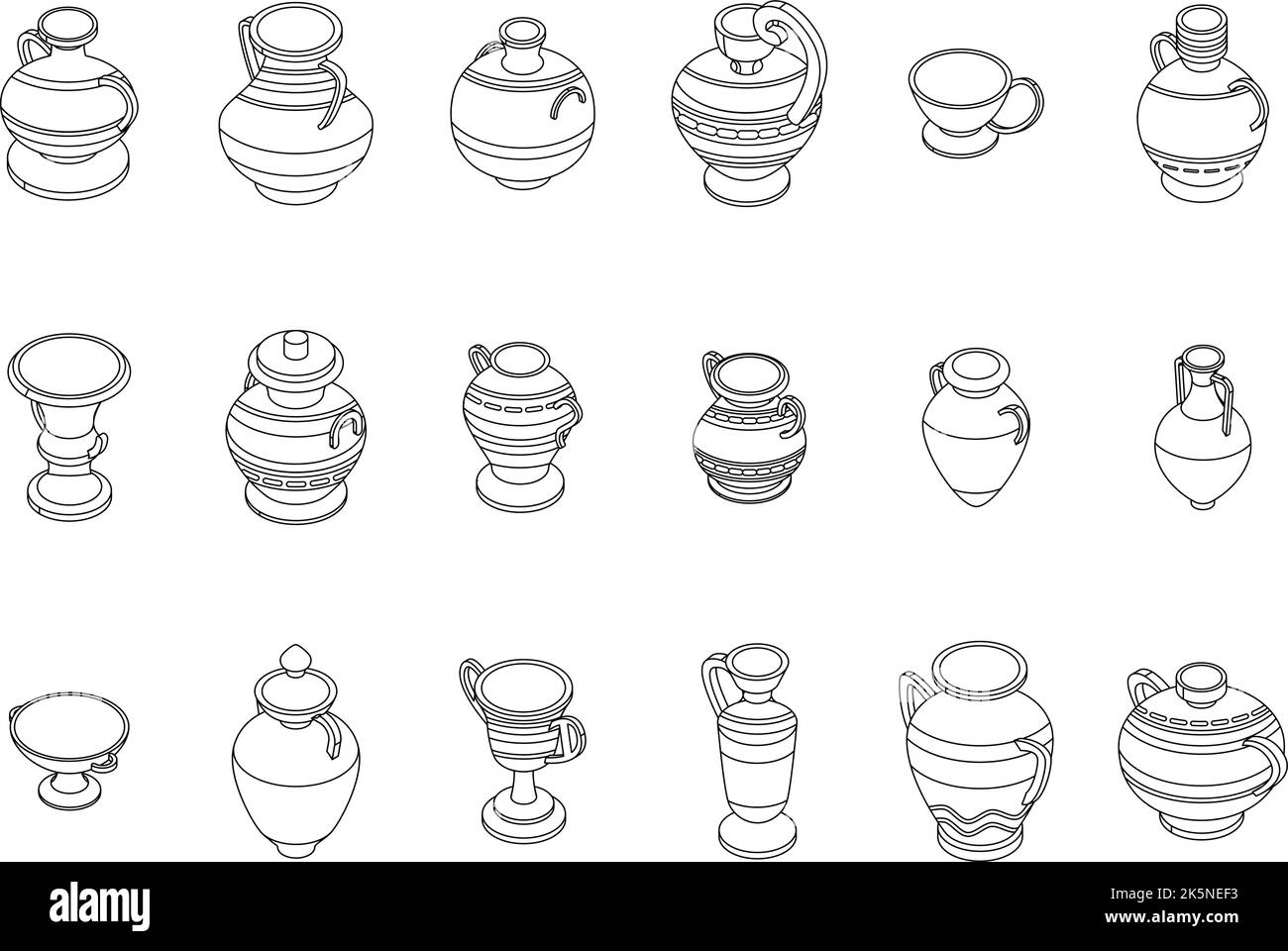 alamy

Image ID: 2K5NEF3
www.alamy.com