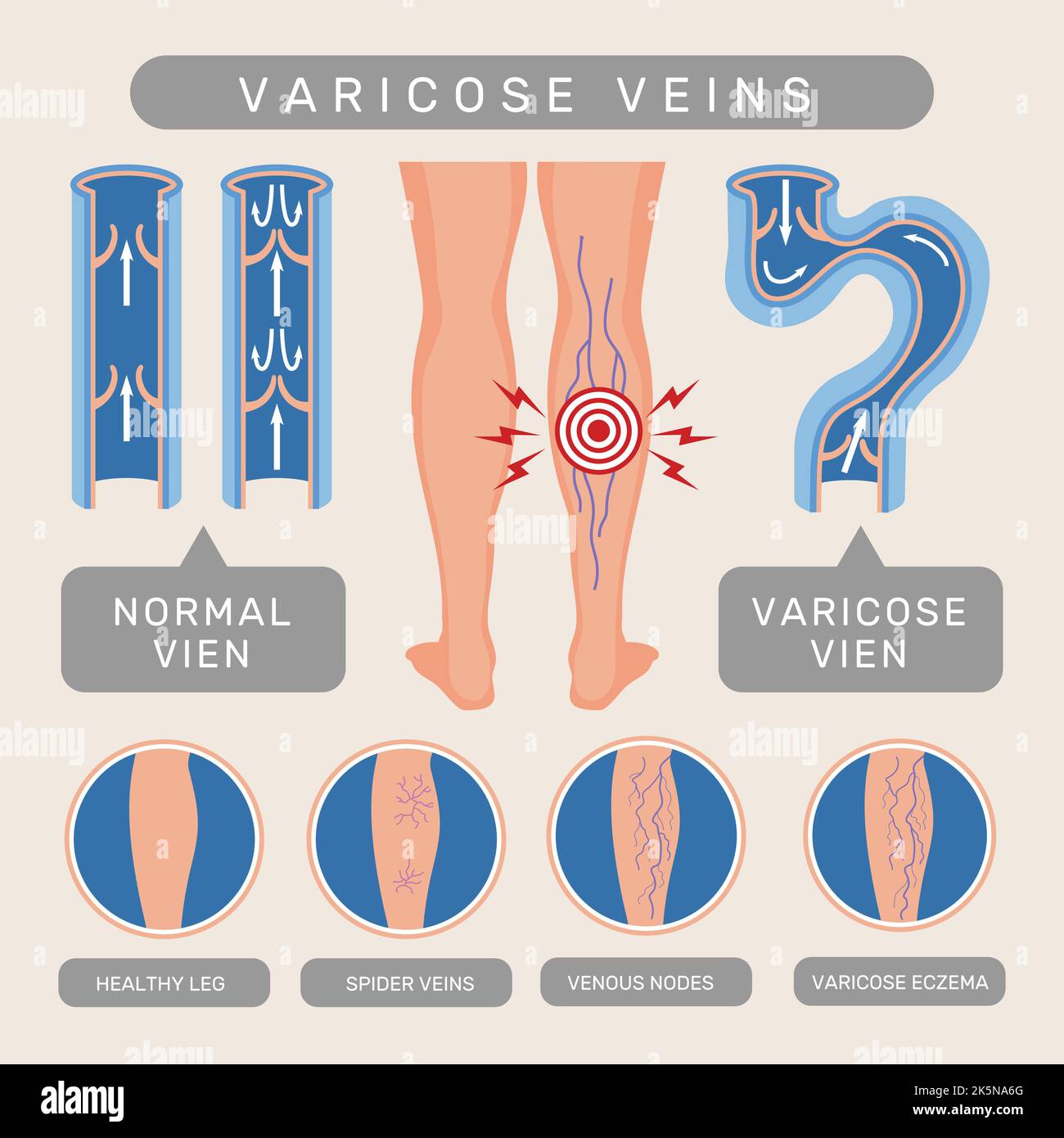 VARICOSE VEINS

NORMAL VIEN

VARICOSE VIEN

HEALTHY LEG

SPIDER VEINS

VENOUS NODES

VARICOSE ECZEMA

alamy

Image ID: 2K5NA6G
www.alamy.com