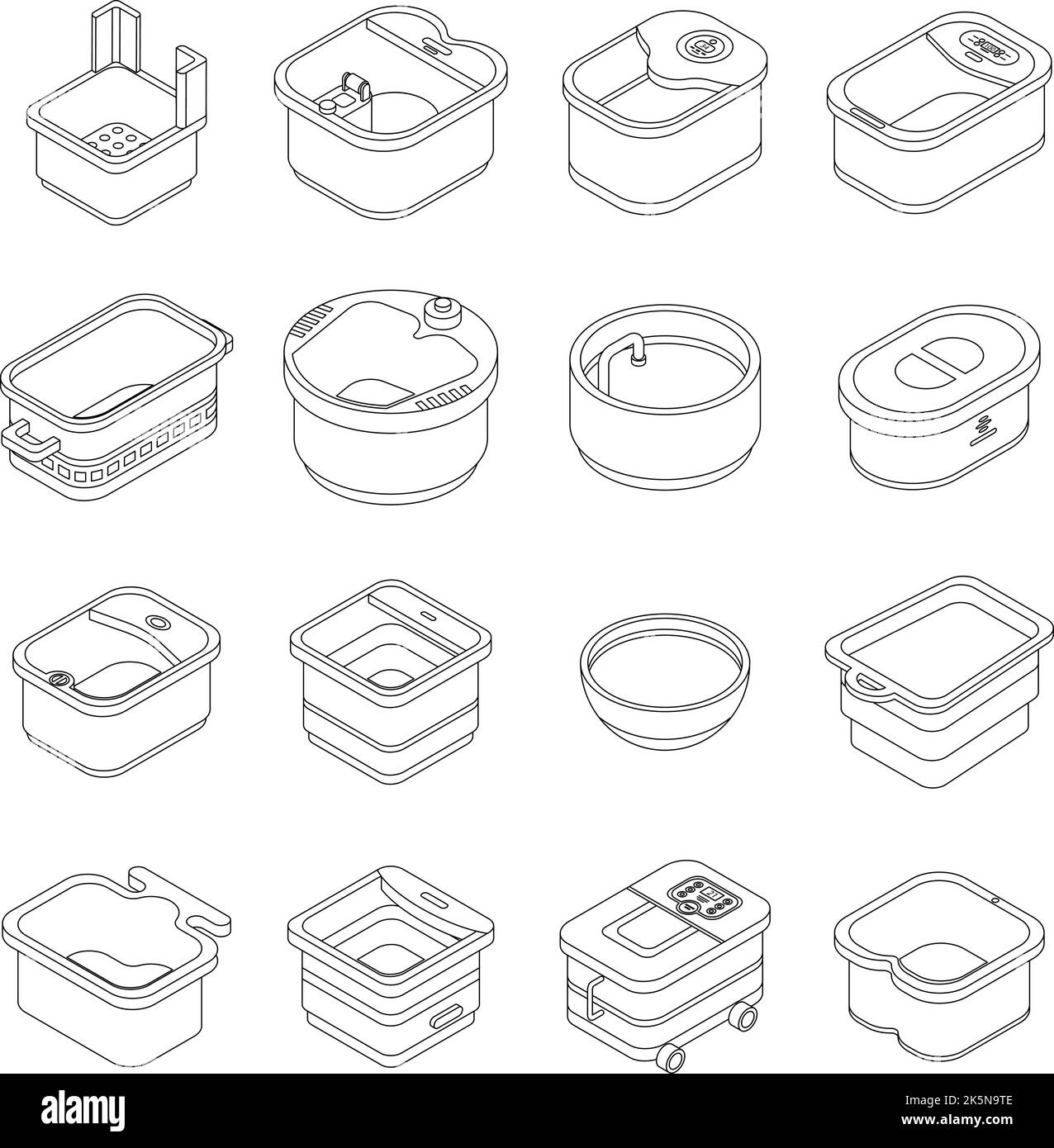 alamy

Image ID: 2K5N9TE
www.alamy.com