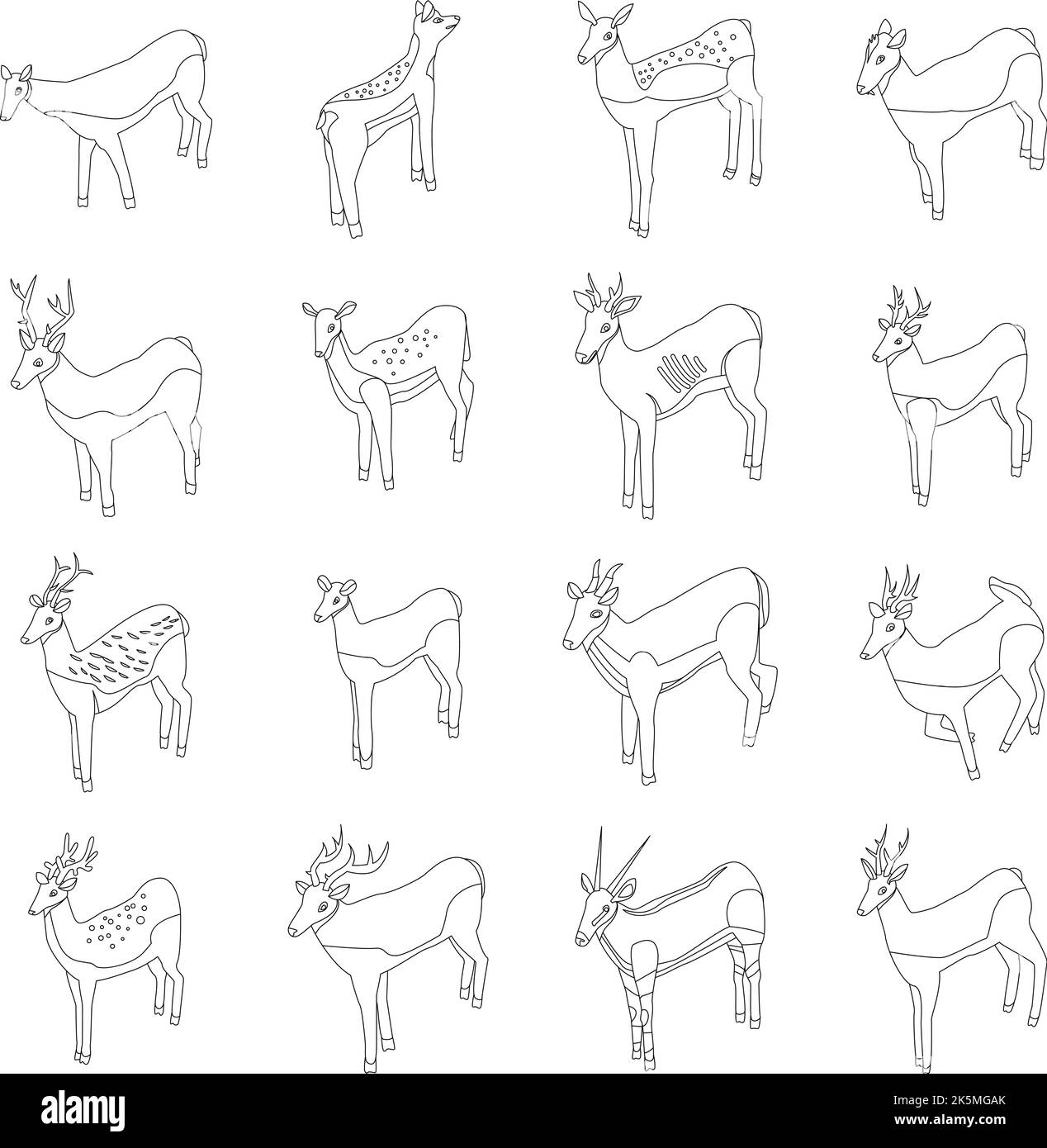 alamy

Image ID: 2K5MGAK
www.alamy.com