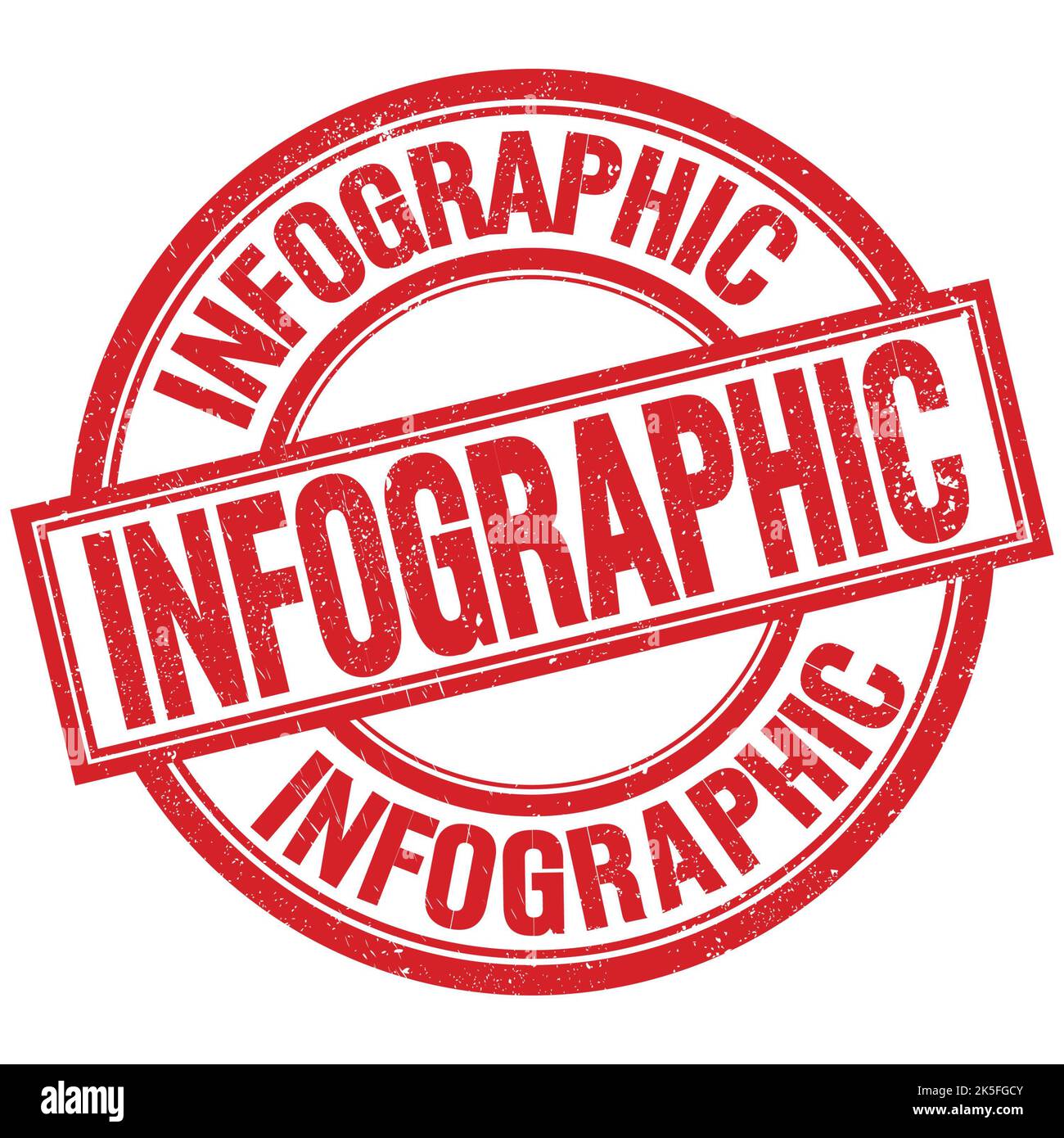 INFOGRAPHIC

INFOGRAPHIC

INFOGRAPHIC

alamy

Image ID: 2K5FGCY
www.alamy.com