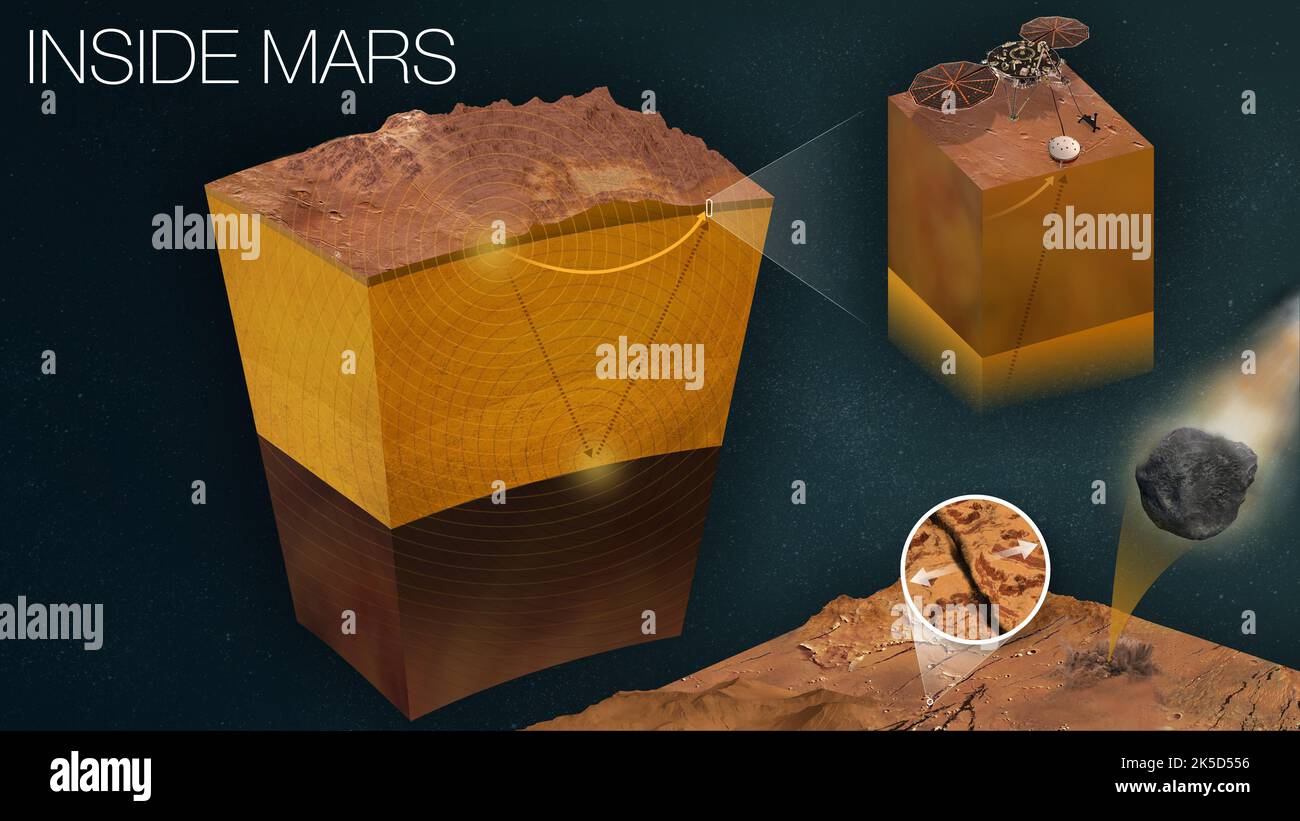 INSIDE MARS

alamy

alamy

alamy

alamy

alamy

Image ID: 2K5D556
www.alamy.com