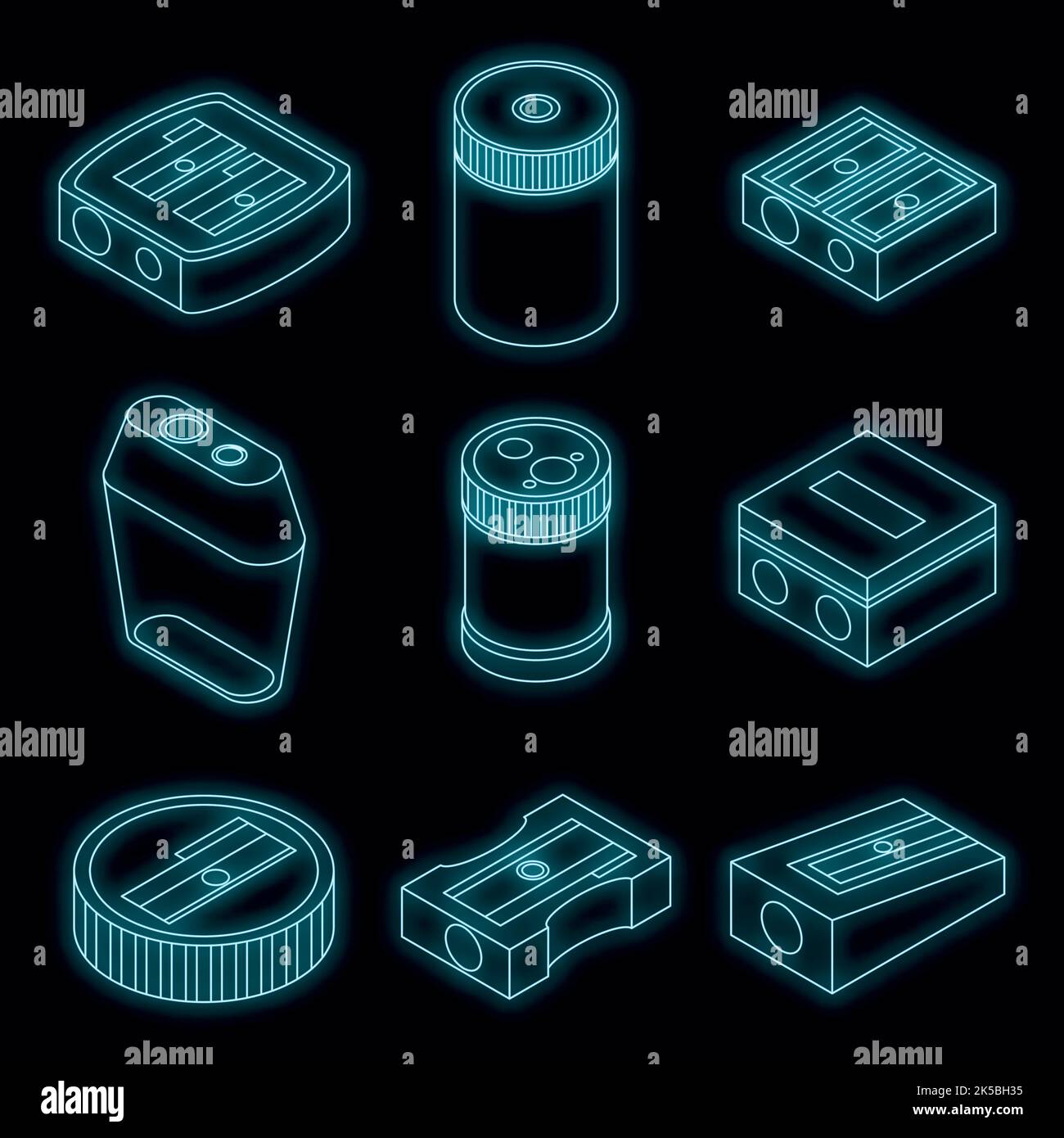 alamy
alamy
alamy
alamy
alamy
alamy
alamy
alamy
alamy
Image ID: 2K5BH35
www.alamy.com