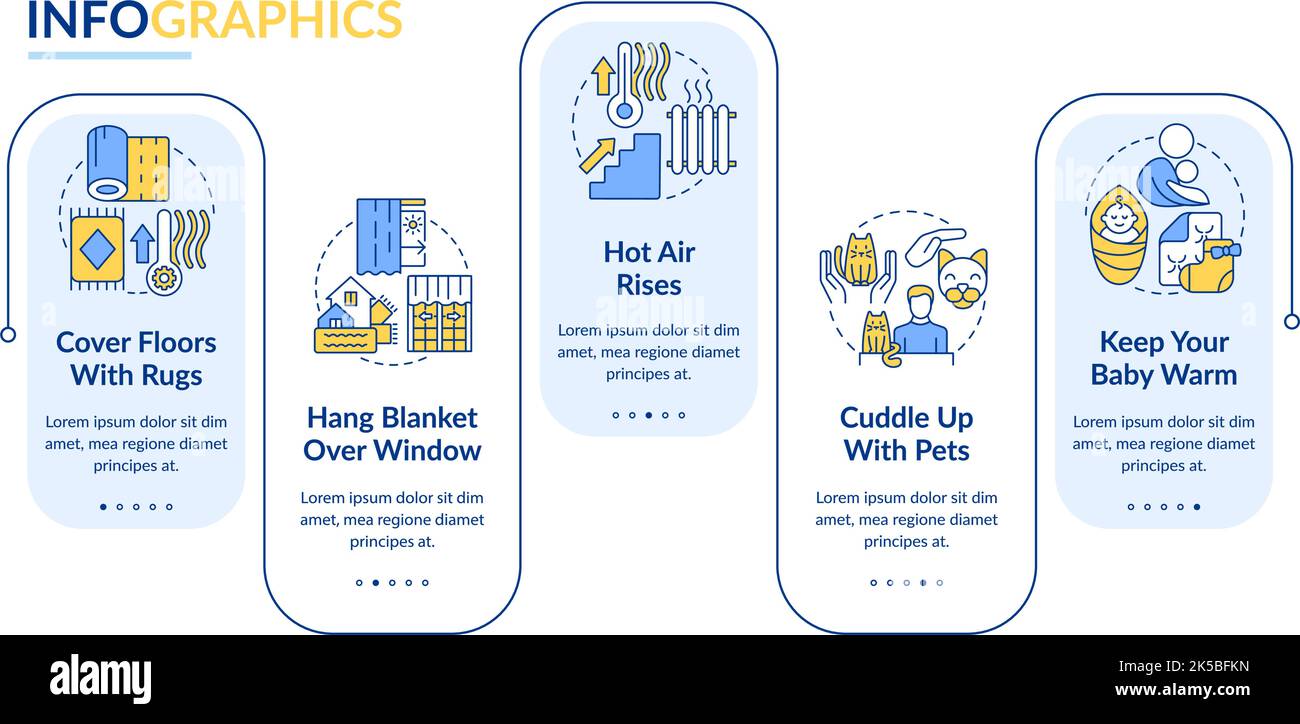 INFOGRAPHICS

Cover Floors With Rugs

Lorem ipsum dolor sit dim amet, mea regione diamet principes at.

Hang Blanket Over Window

Lorem ipsum dolor sit dim amet, mea regione diamet principes at.

Hot Air Rises

Lorem ipsum dolor sit dim amet, mea regione diamet principes at.

Cuddle Up With Pets

Lorem ipsum dolor sit dim amet, mea regione diamet principes at.

Keep Your Baby Warm

Lorem ipsum dolor sit dim amet, mea regione diamet principes at.

alamy

Image ID: 2K5BFKN
www.alamy.com