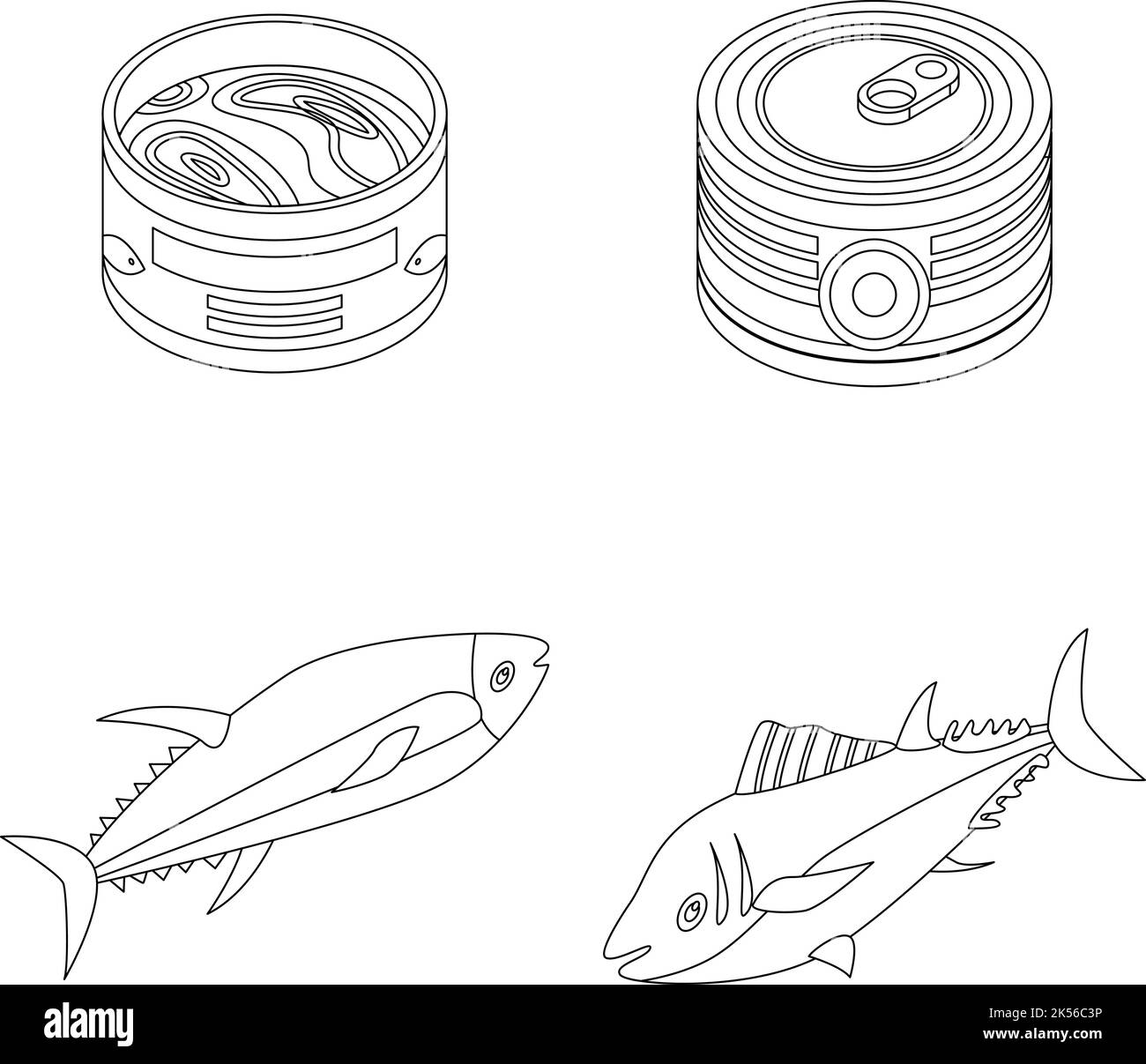 alamy

Image ID: 2K56C3P
www.alamy.com