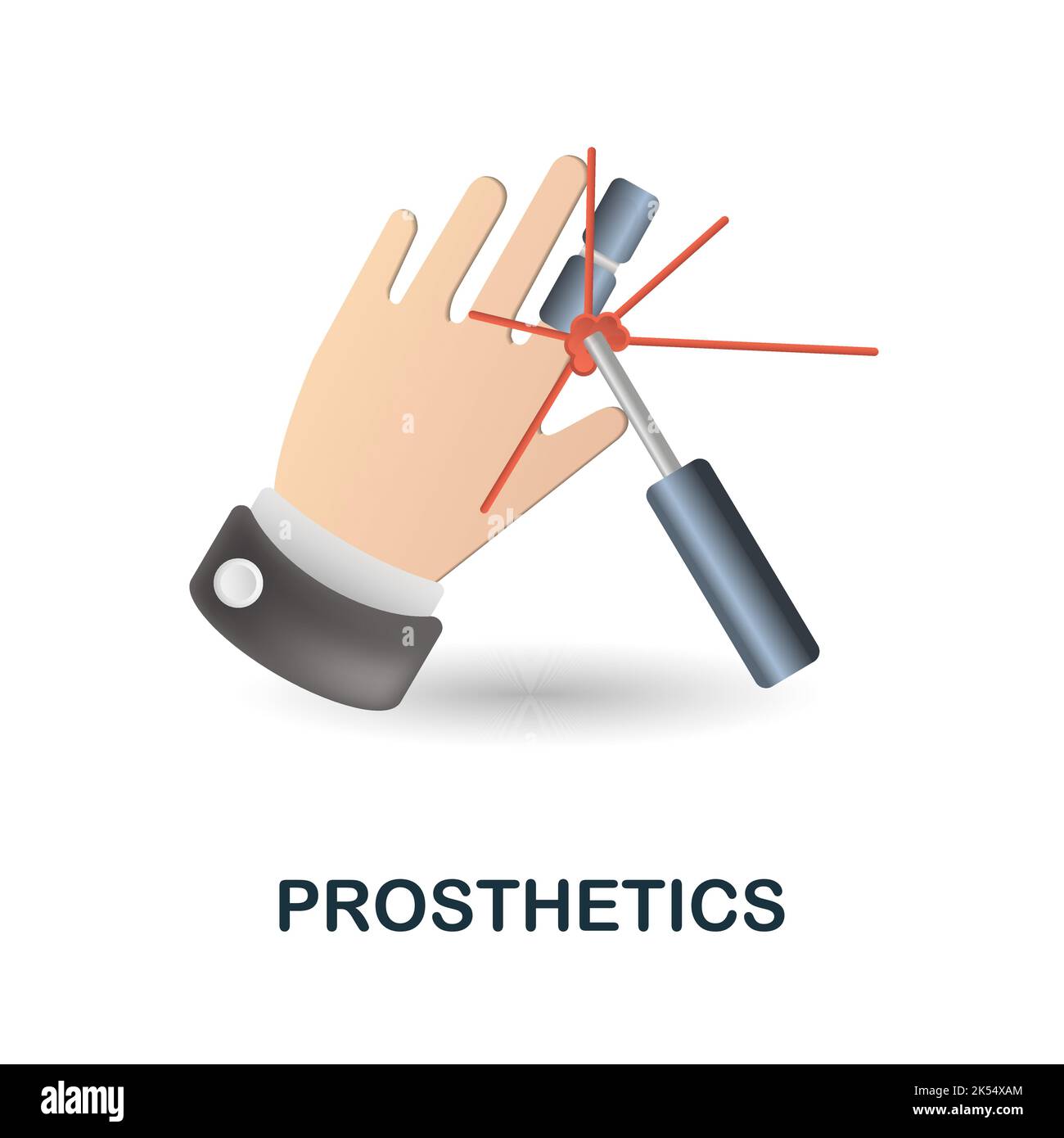 PROSTHETICS

alamy

Image ID: 2K54XAM
www.alamy.com