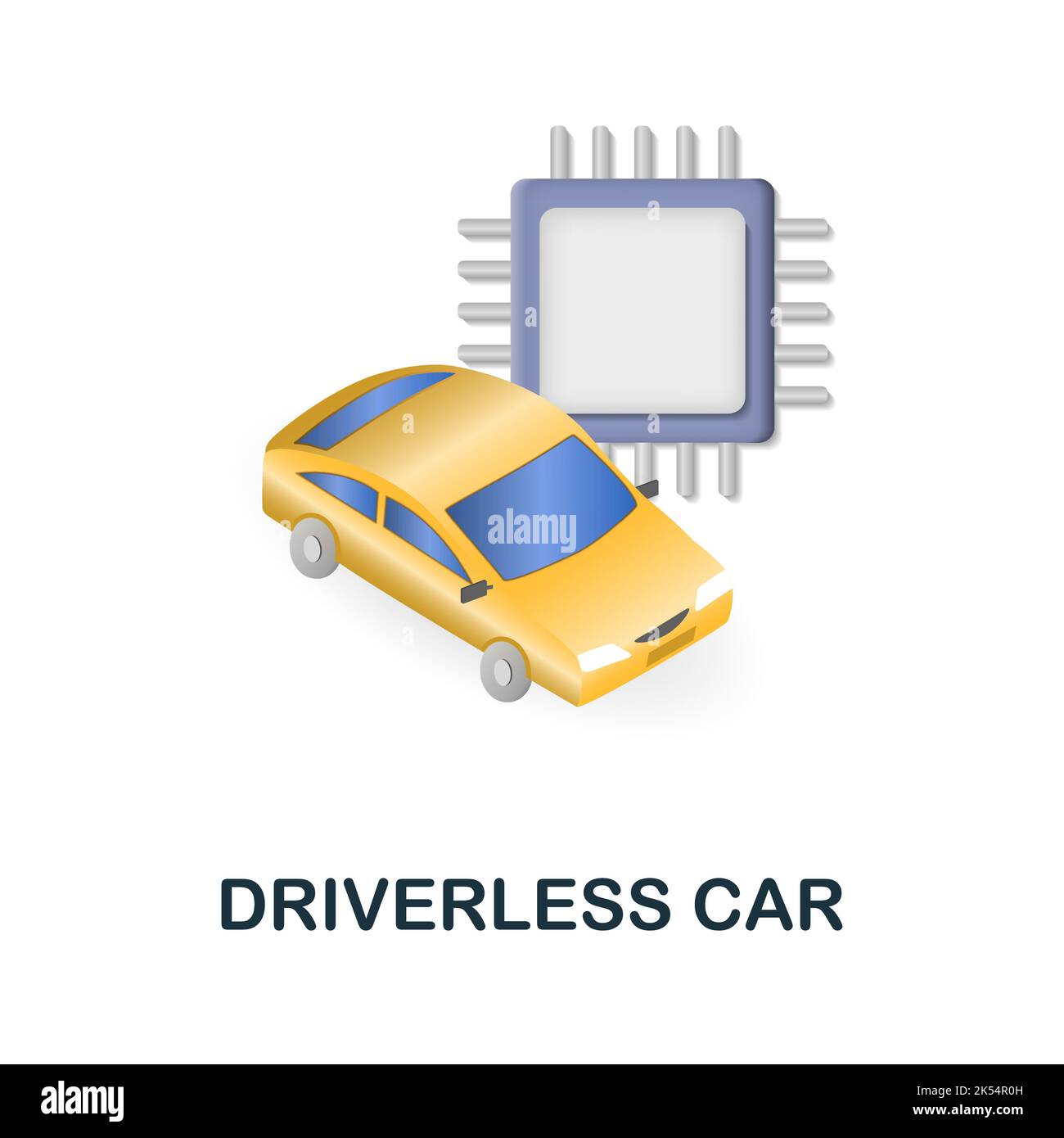 alamy

DRIVERLESS CAR

alamy

Image ID: 2K54R0H
www.alamy.com