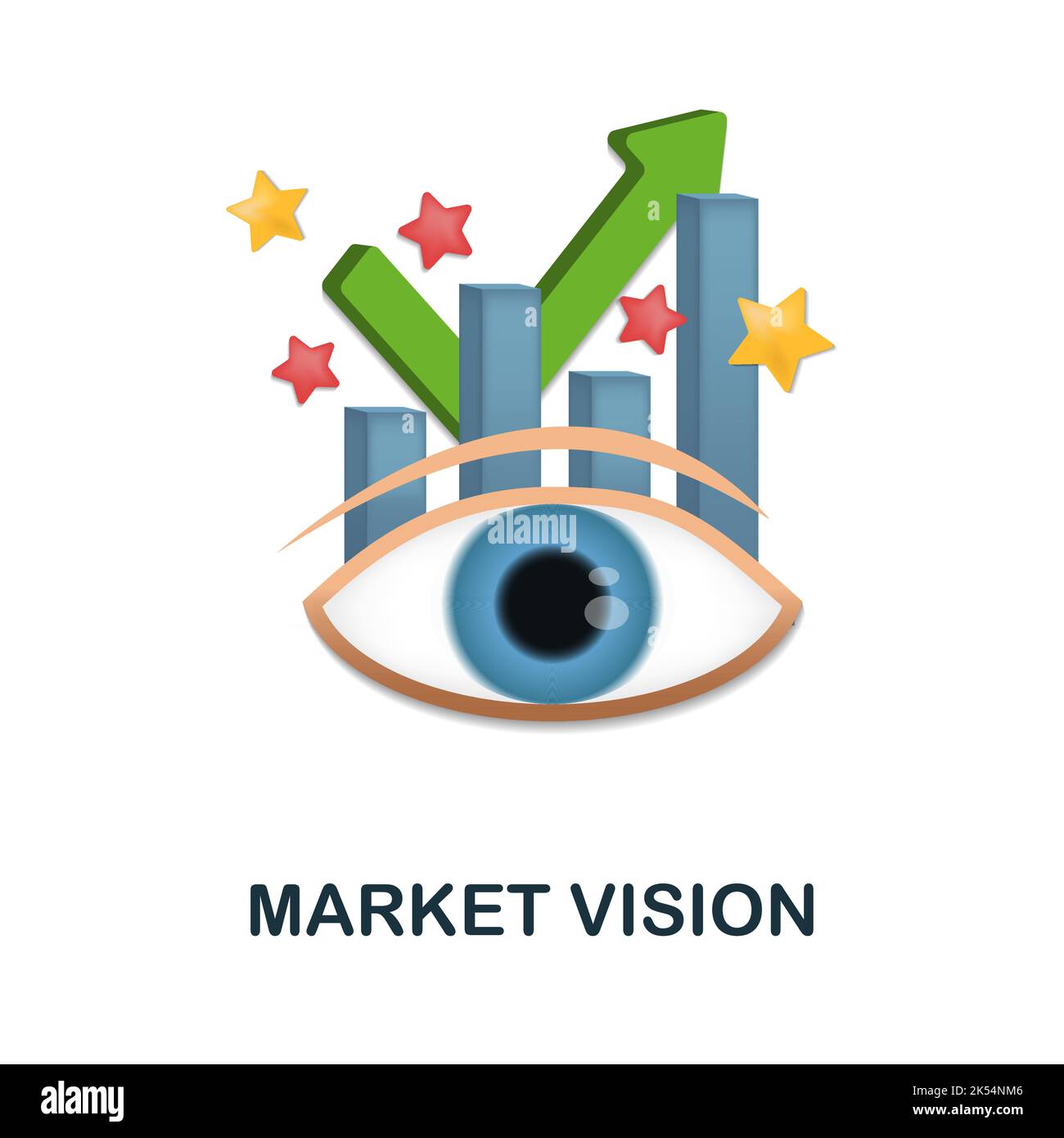 alamy

MARKET VISION

alamy

Image ID: 2K54NM6
www.alamy.com