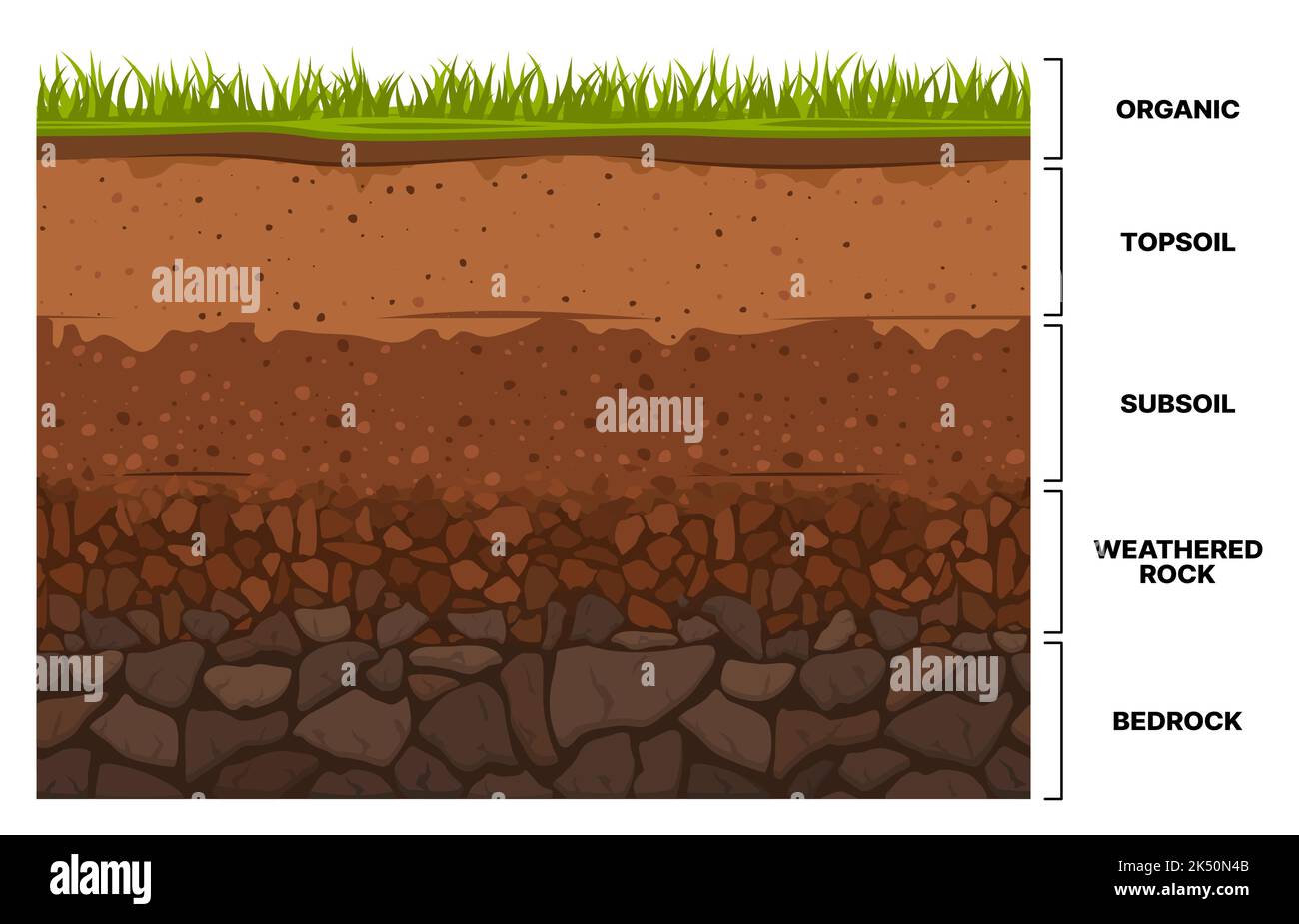 ORGANIC

TOPSOIL

SUBSOIL

WEATHERED ROCK

BEDROCK

alamy

alamy

alamy

alamy

alamy

Image ID: 2K50N4B
www.alamy.com