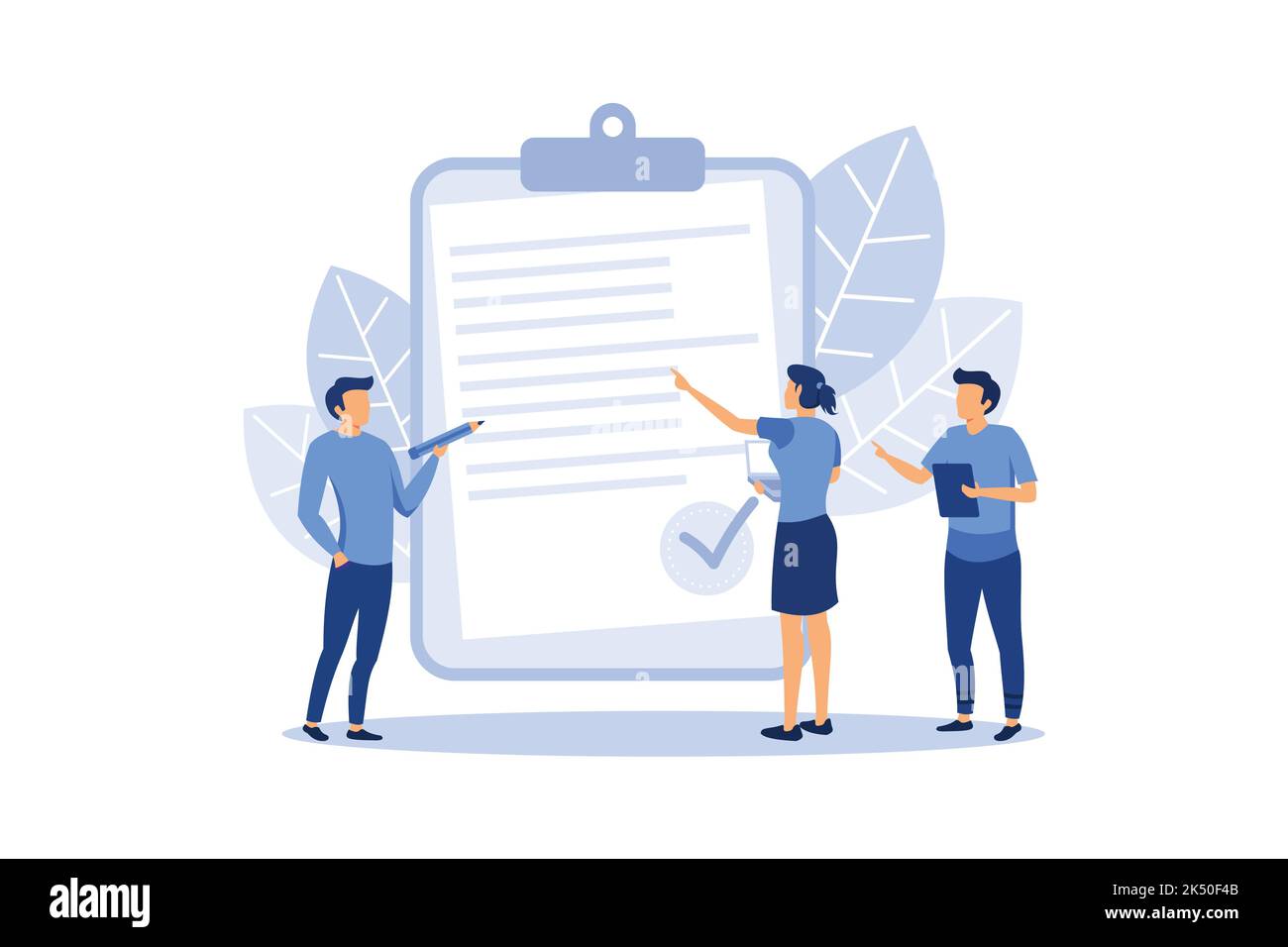 alamy

Image ID: 2K50F4B
www.alamy.com