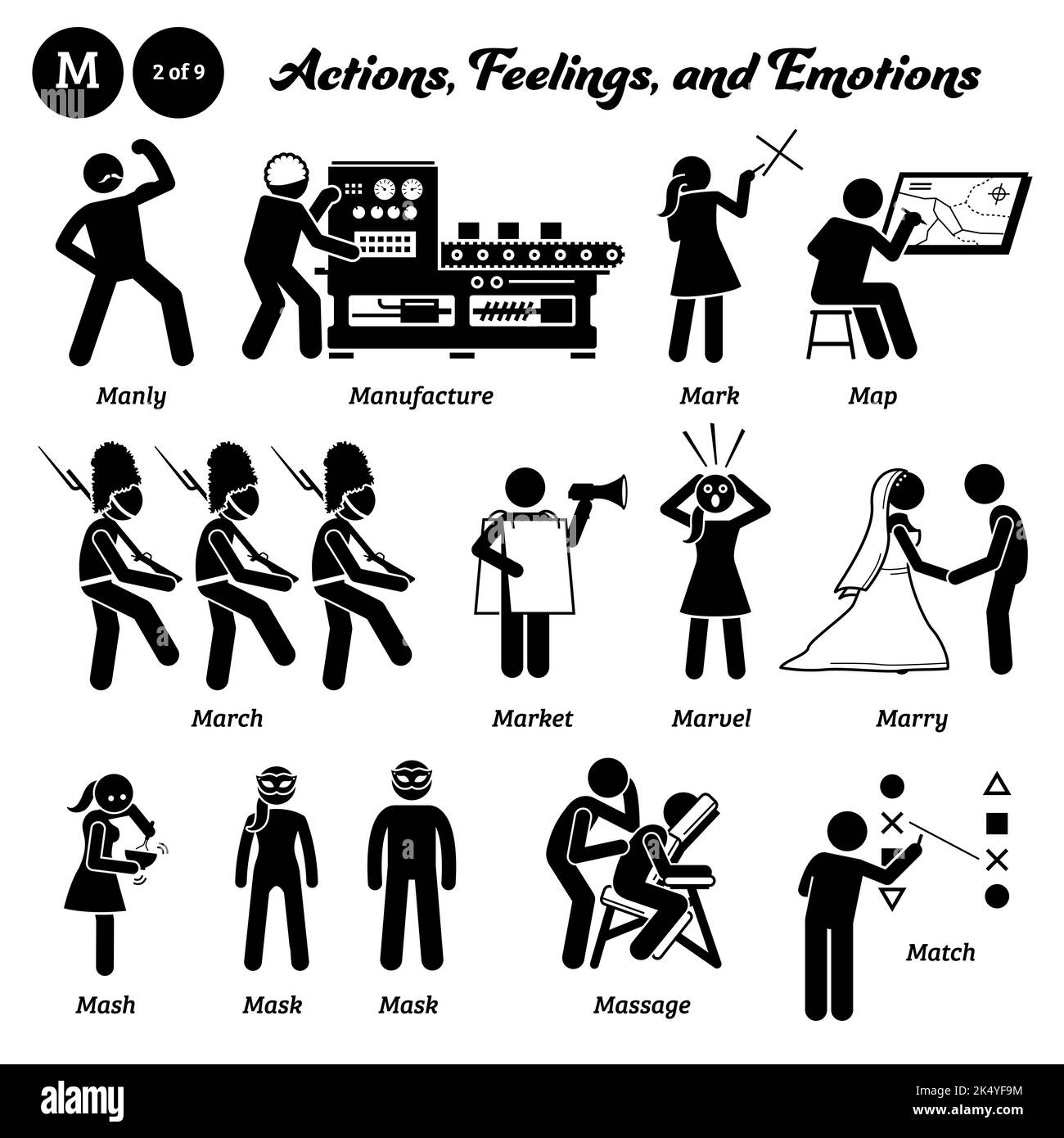 M

2 of 9

Actions, Feelings, and Emotions

Manly

Manufacture

Mark

Map

March

Market

Marvel

Marry

Mash

Mask

Mask

Massage

Match

alamy

Image ID: 2K4YF9M
www.alamy.com