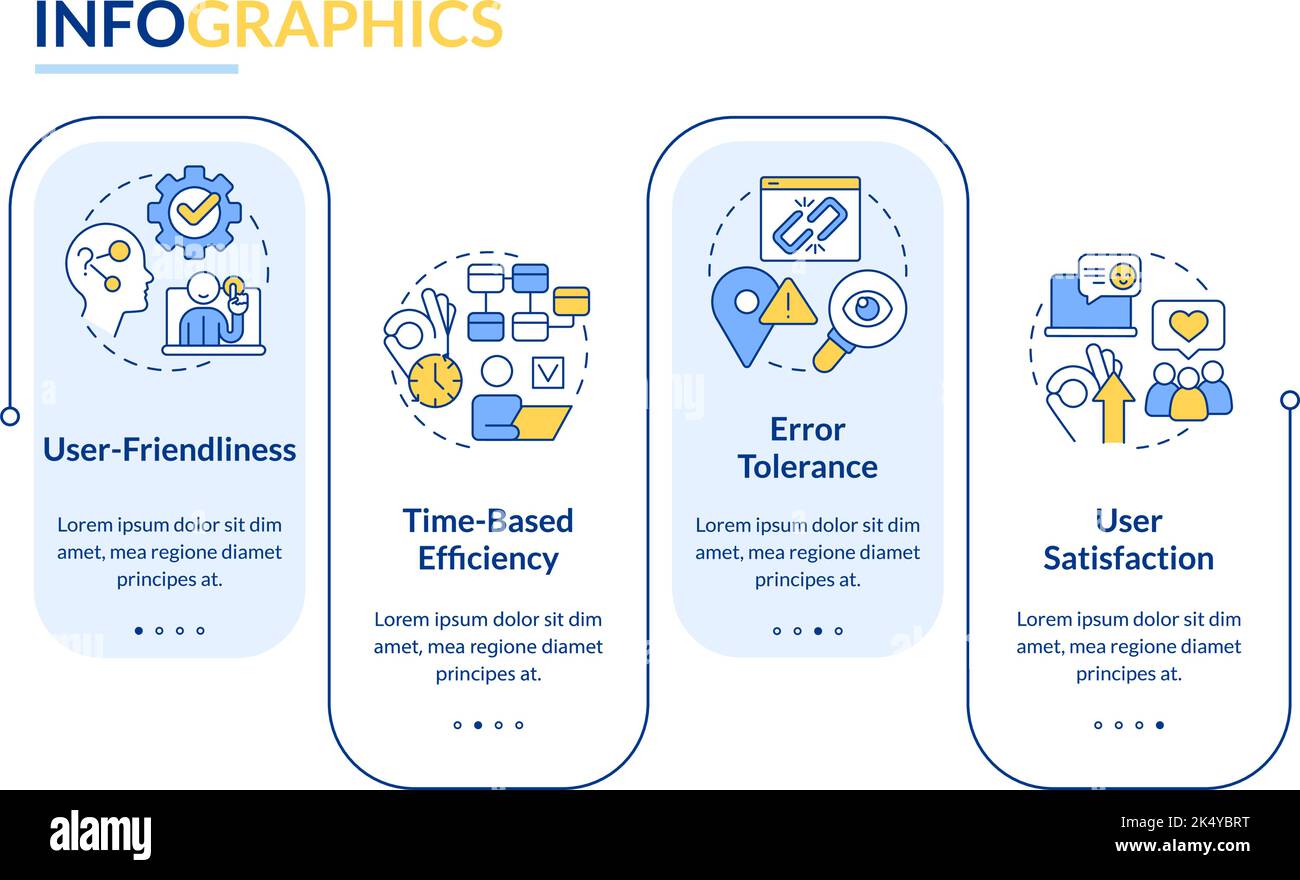 INFOGRAPHICS

User-Friendliness

Lorem ipsum dolor sit dim amet, mea regione diamet principes at.

Time-Based Efficiency

Lorem ipsum dolor sit dim amet, mea regione diamet principes at.

Error Tolerance

Lorem ipsum dolor sit dim amet, mea regione diamet principes at.

User Satisfaction

Lorem ipsum dolor sit dim amet, mea regione diamet principes at.

alamy

Image ID: 2K4YBRT
www.alamy.com