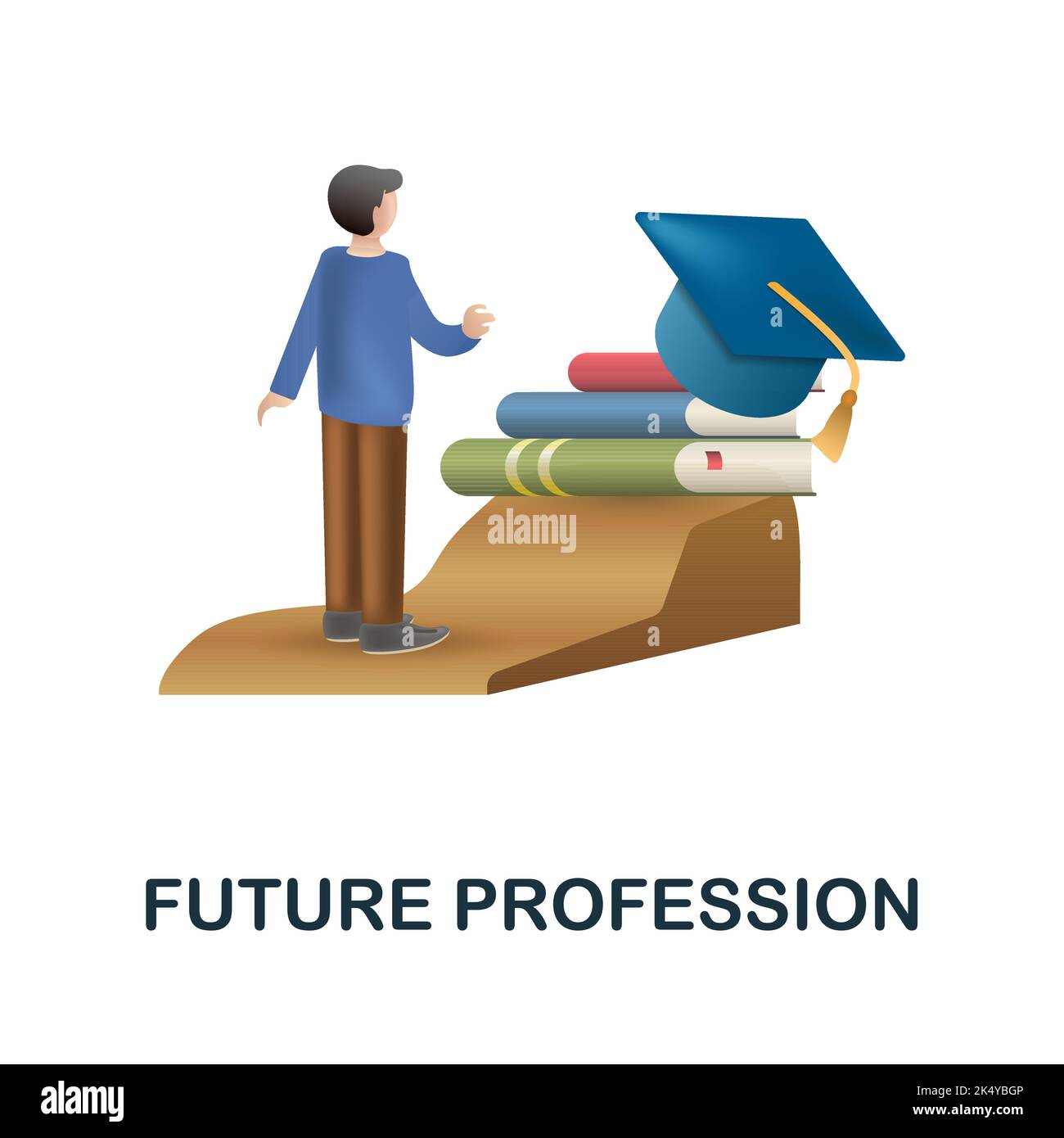 alamy

FUTURE PROFESSION

alamy

Image ID: 2K4YBGP
www.alamy.com