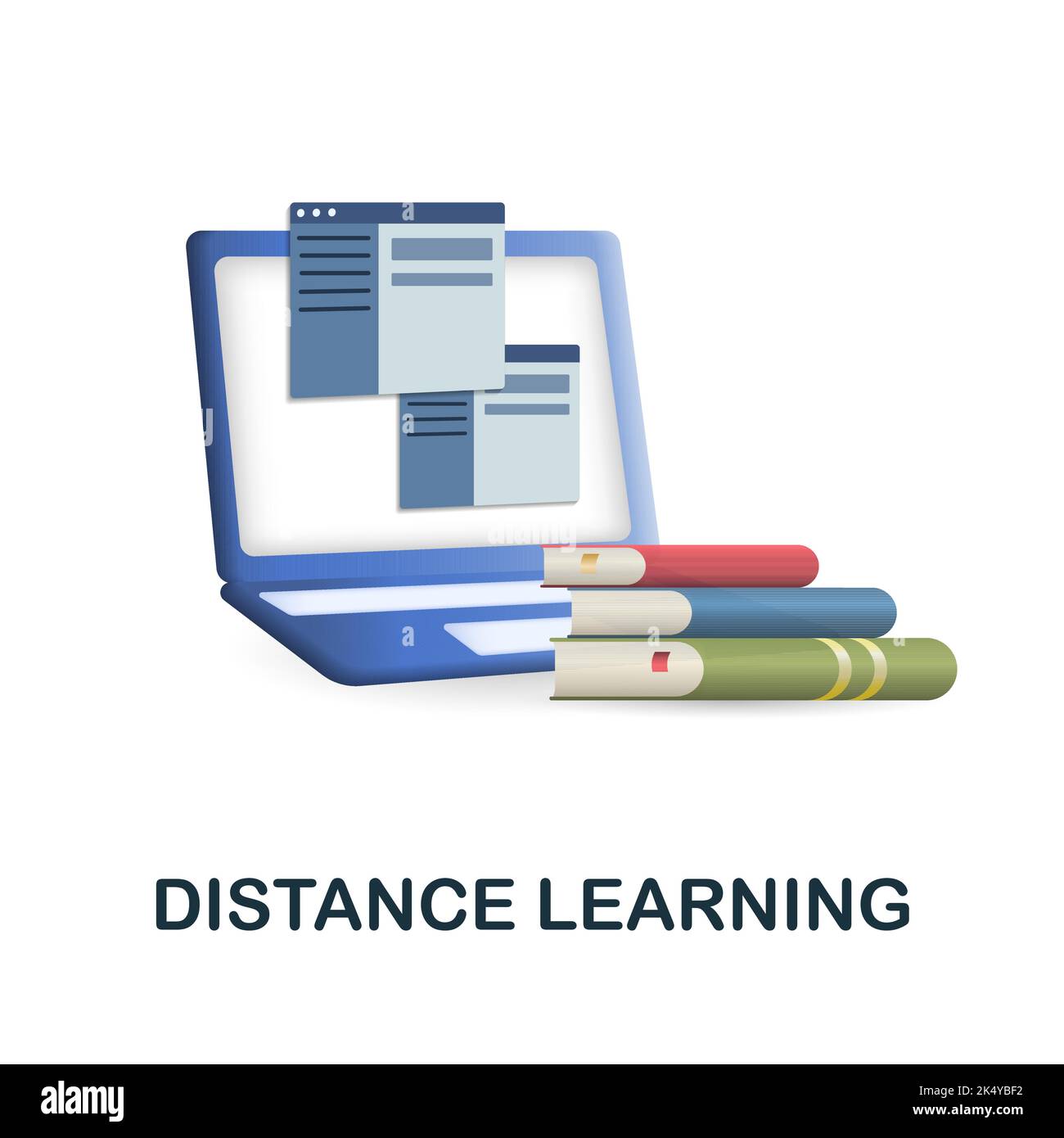 DISTANCE LEARNING

alamy

Image ID: 2K4YBF2
www.alamy.com