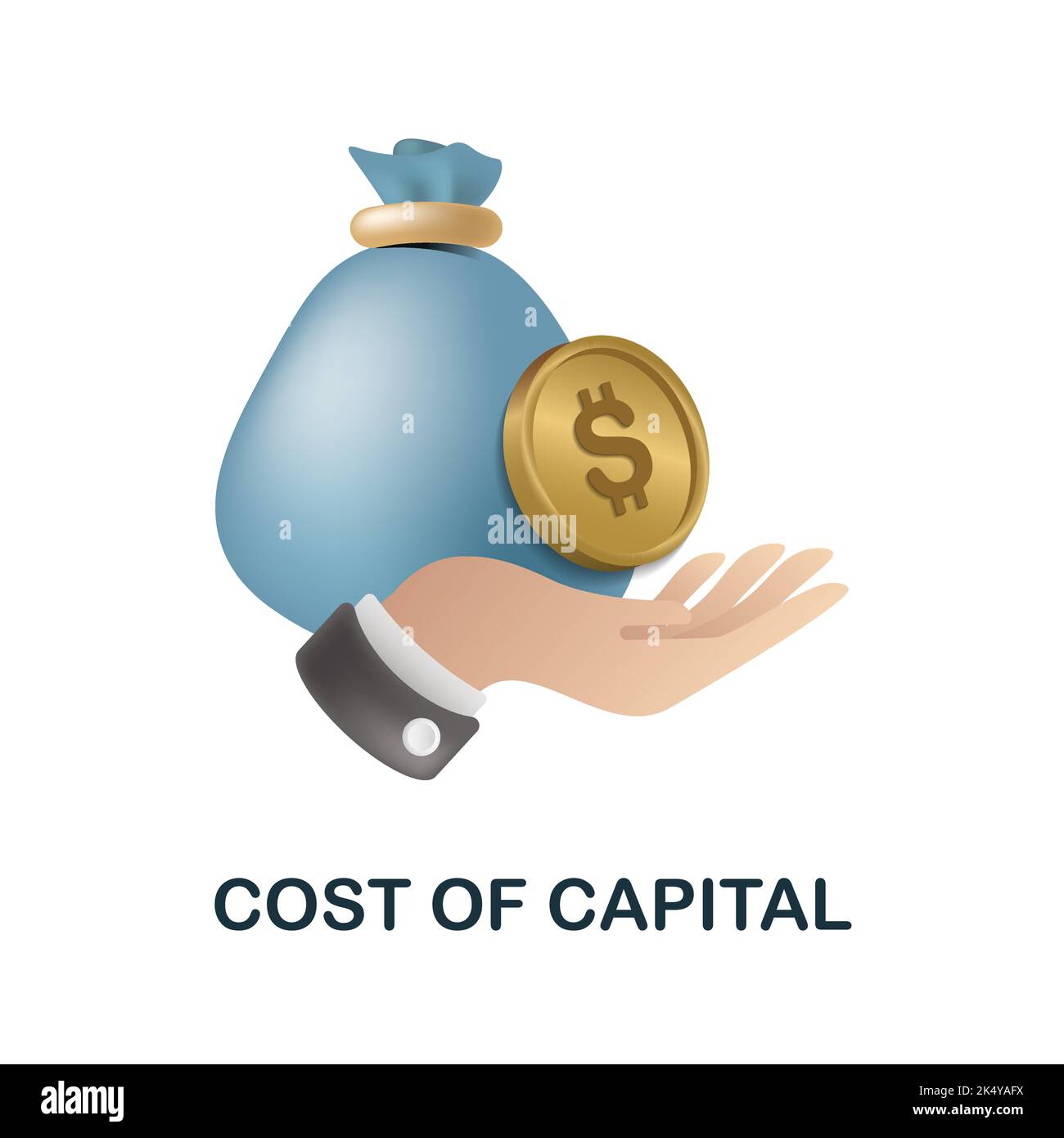 $

alamy

COST OF CAPITAL

alamy

Image ID: 2K4YAFX
www.alamy.com