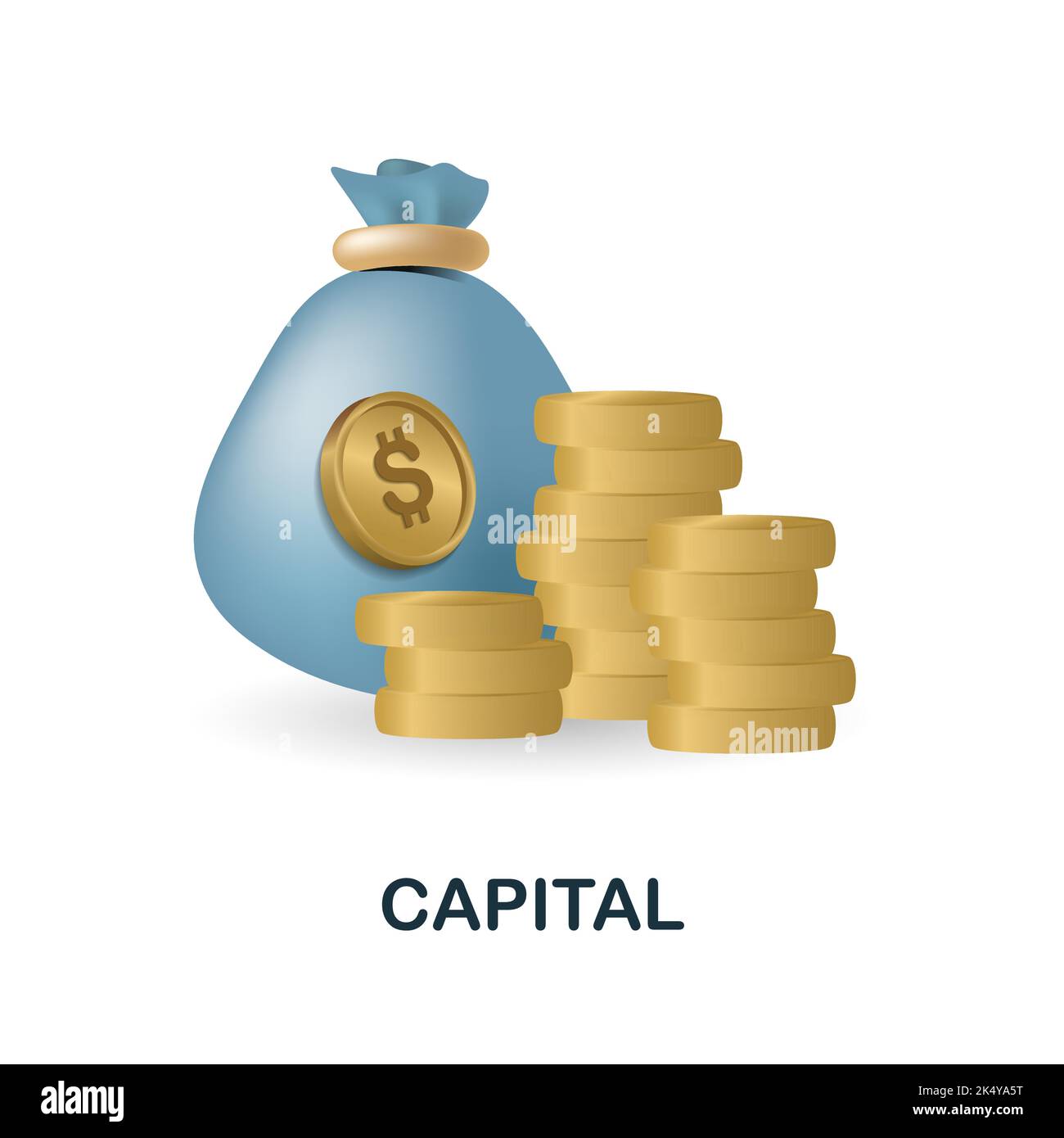 $

alamy

alamy

CAPITAL

alamy

Image ID: 2K4YA5T
www.alamy.com