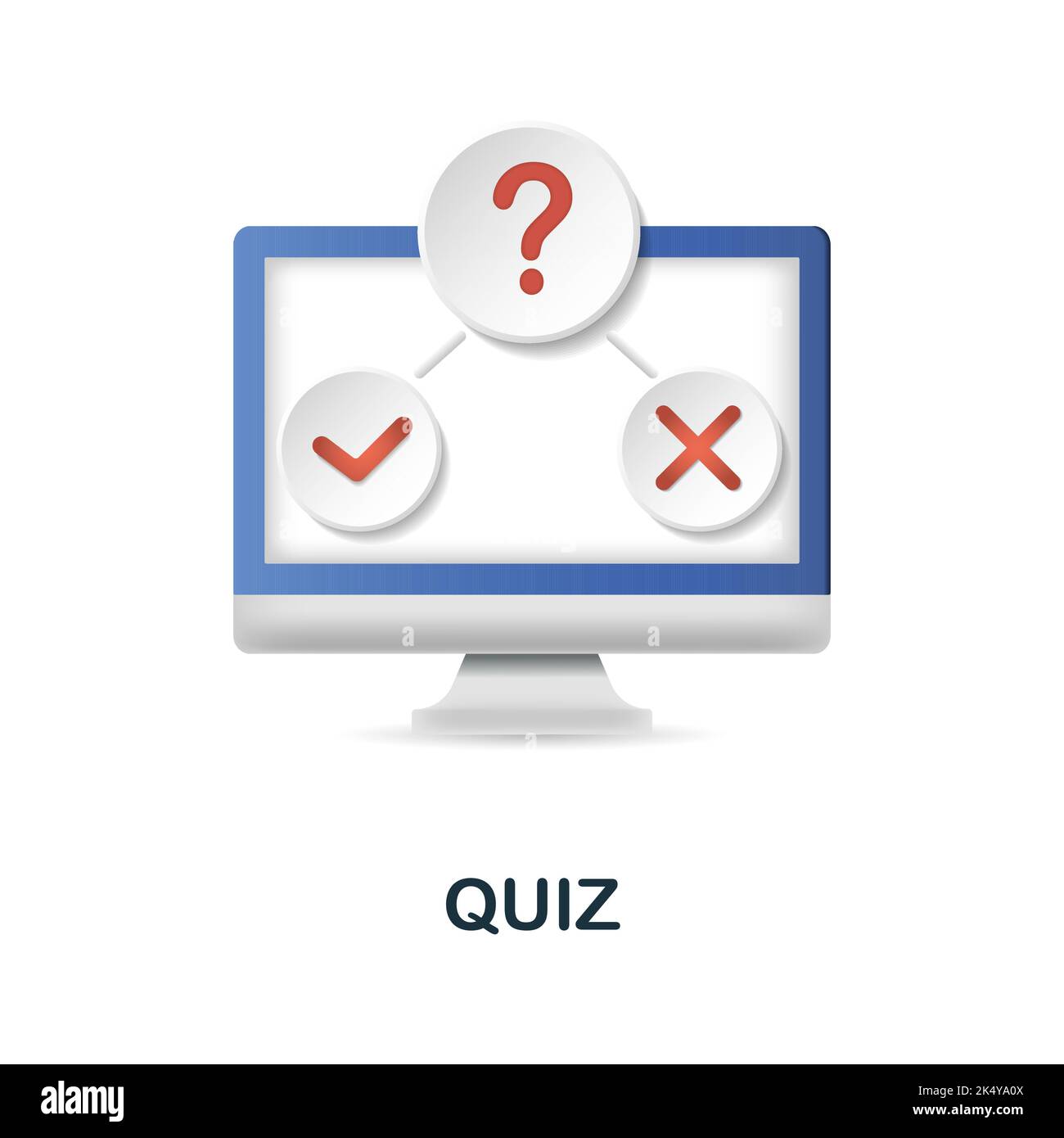 ?

QUIZ

alamy

Image ID: 2K4YA0X
www.alamy.com