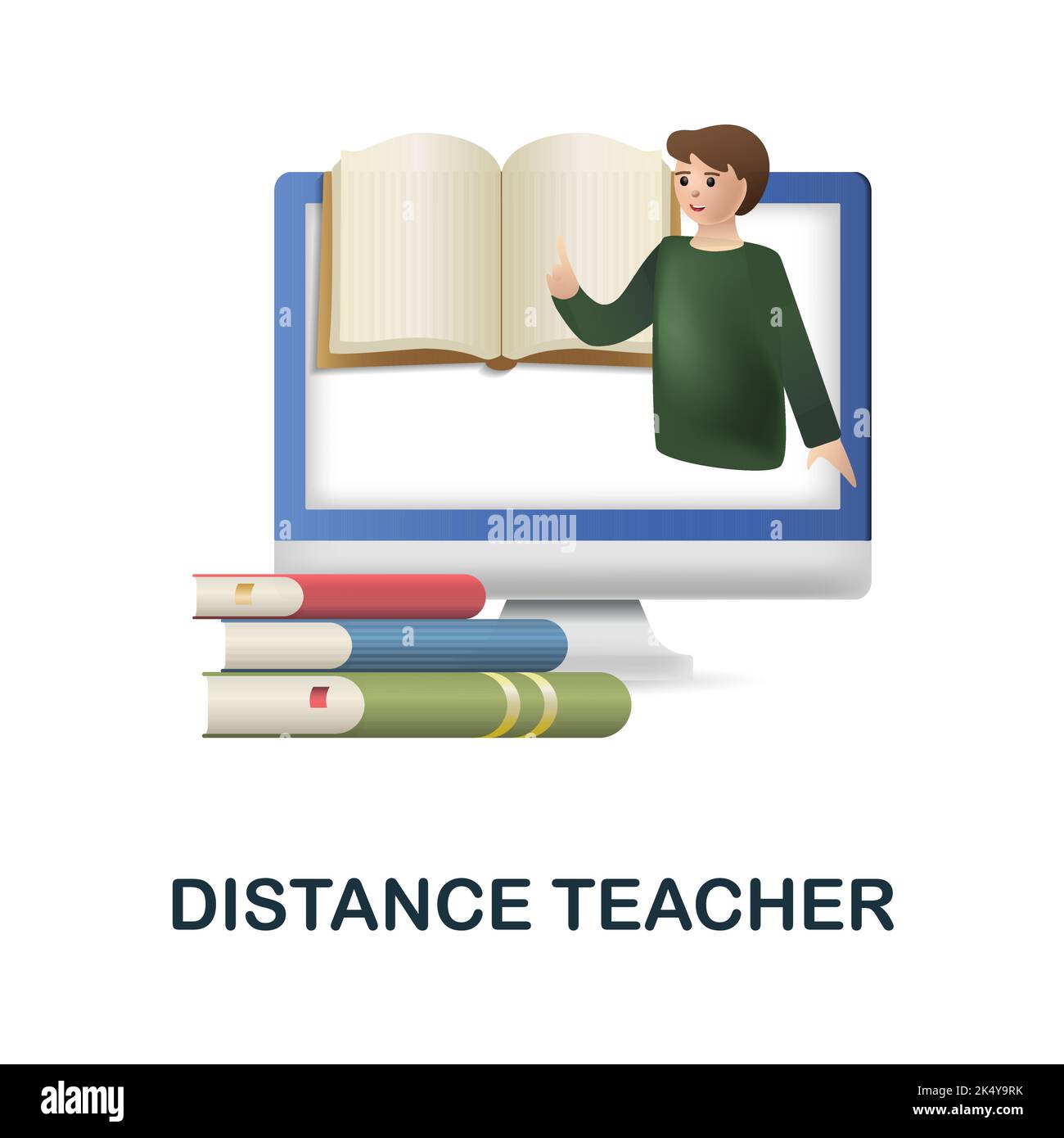 alamy

DISTANCE TEACHER

alamy

Image ID: 2K4Y9RK
www.alamy.com