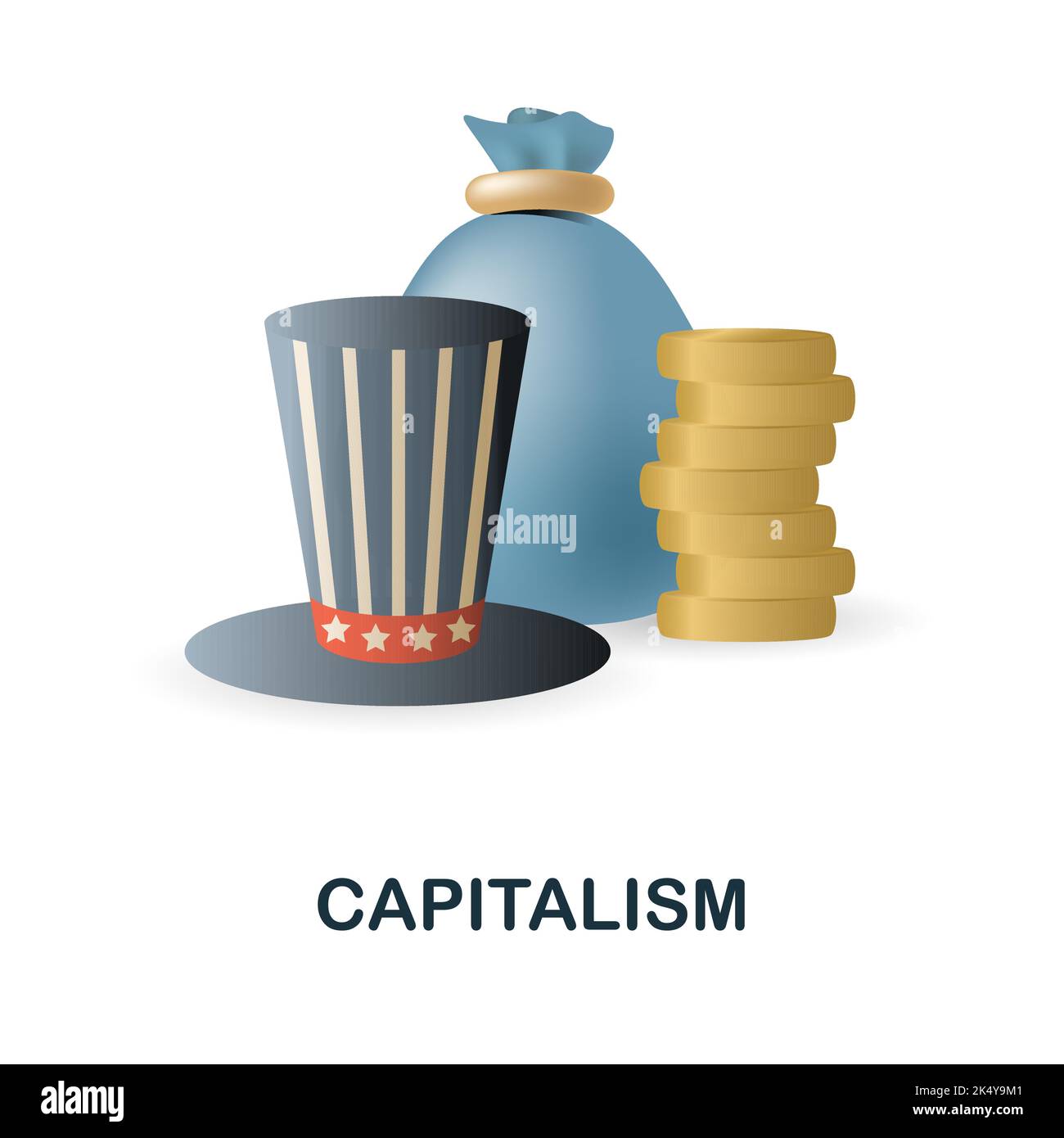 alamy

CAPITALISM

alamy

Image ID: 2K4Y9M1
www.alamy.com