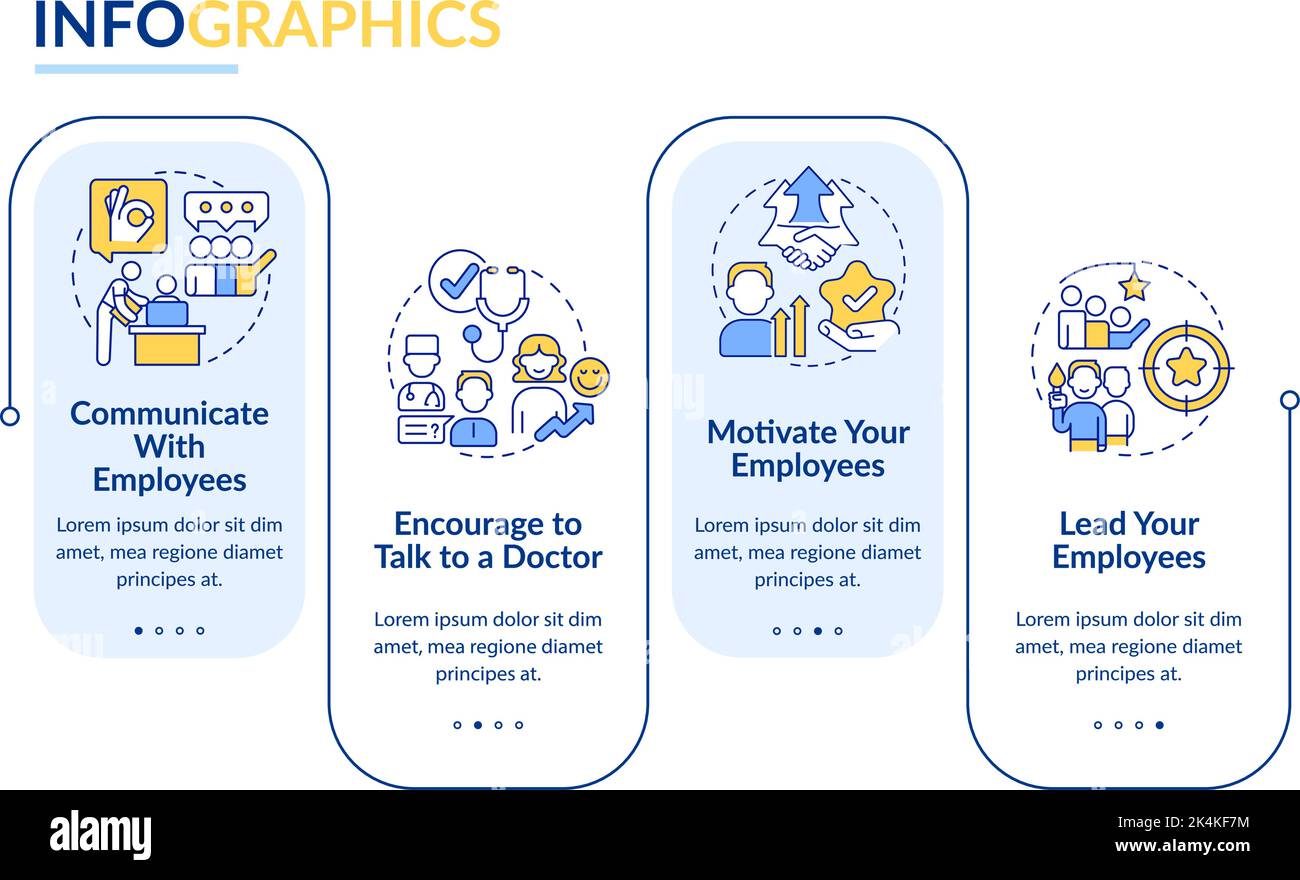 INFOGRAPHICS

Communicate With Employees

Lorem ipsum dolor sit dim amet, mea regione diamet principes at.

Encourage to Talk to a Doctor

Lorem ipsum dolor sit dim amet, mea regione diamet principes at.

Motivate Your Employees

Lorem ipsum dolor sit dim amet, mea regione diamet principes at.

Lead Your Employees

Lorem ipsum dolor sit dim amet, mea regione diamet principes at.

alamy

Image ID: 2K4KF7M
www.alamy.com