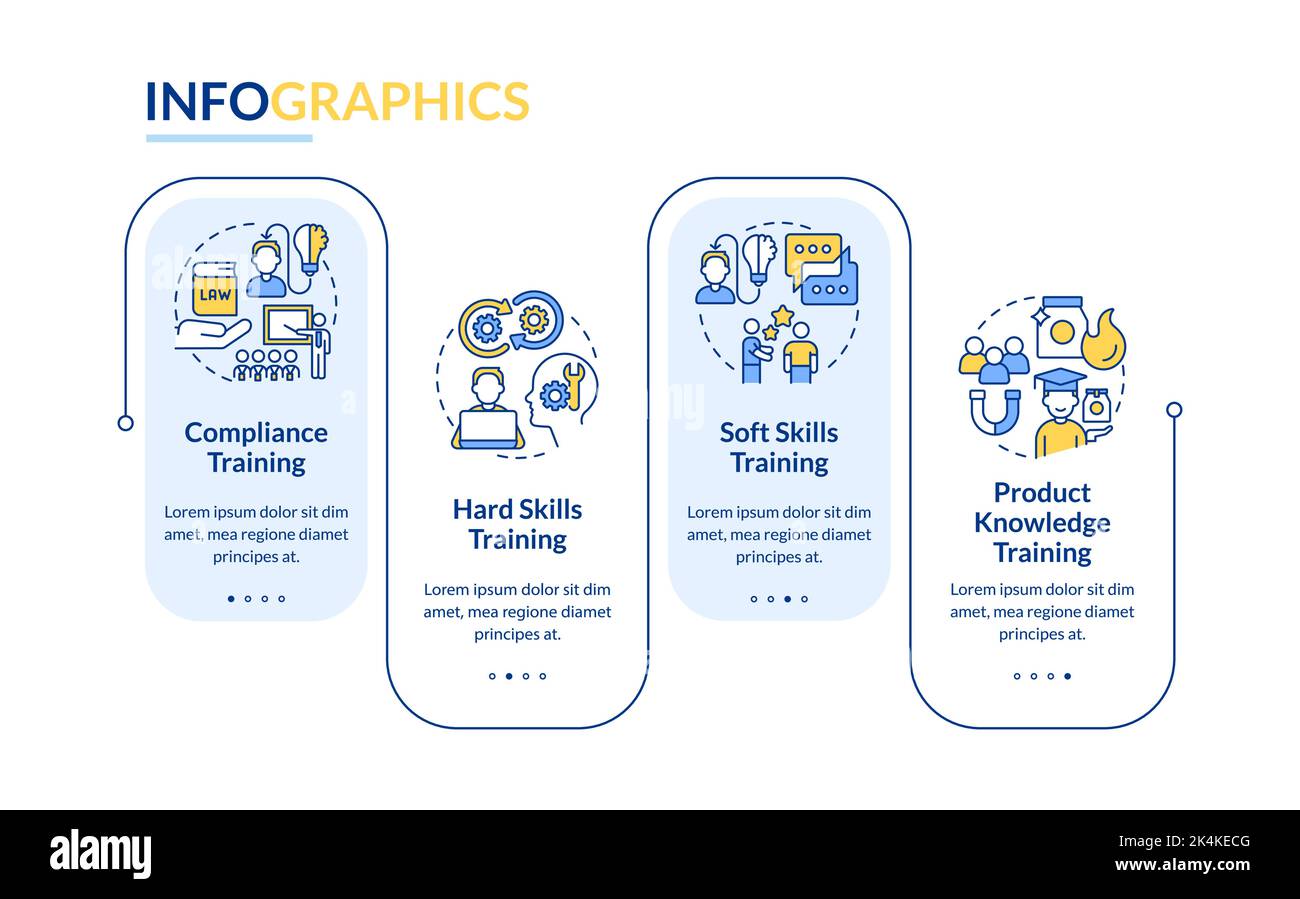 INFOGRAPHICS

LAW

Compliance Training

Lorem ipsum dolor sit dim amet, mea regione diamet principes at.

Hard Skills Training

Lorem ipsum dolor sit dim amet, mea regione diamet principes at.

Soft Skills Training

Lorem ipsum dolor sit dim amet, mea regione diamet principes at.

Product Knowledge Training

Lorem ipsum dolor sit dim amet, mea regione diamet principes at.

alamy

Image ID: 2K4KECG
www.alamy.com