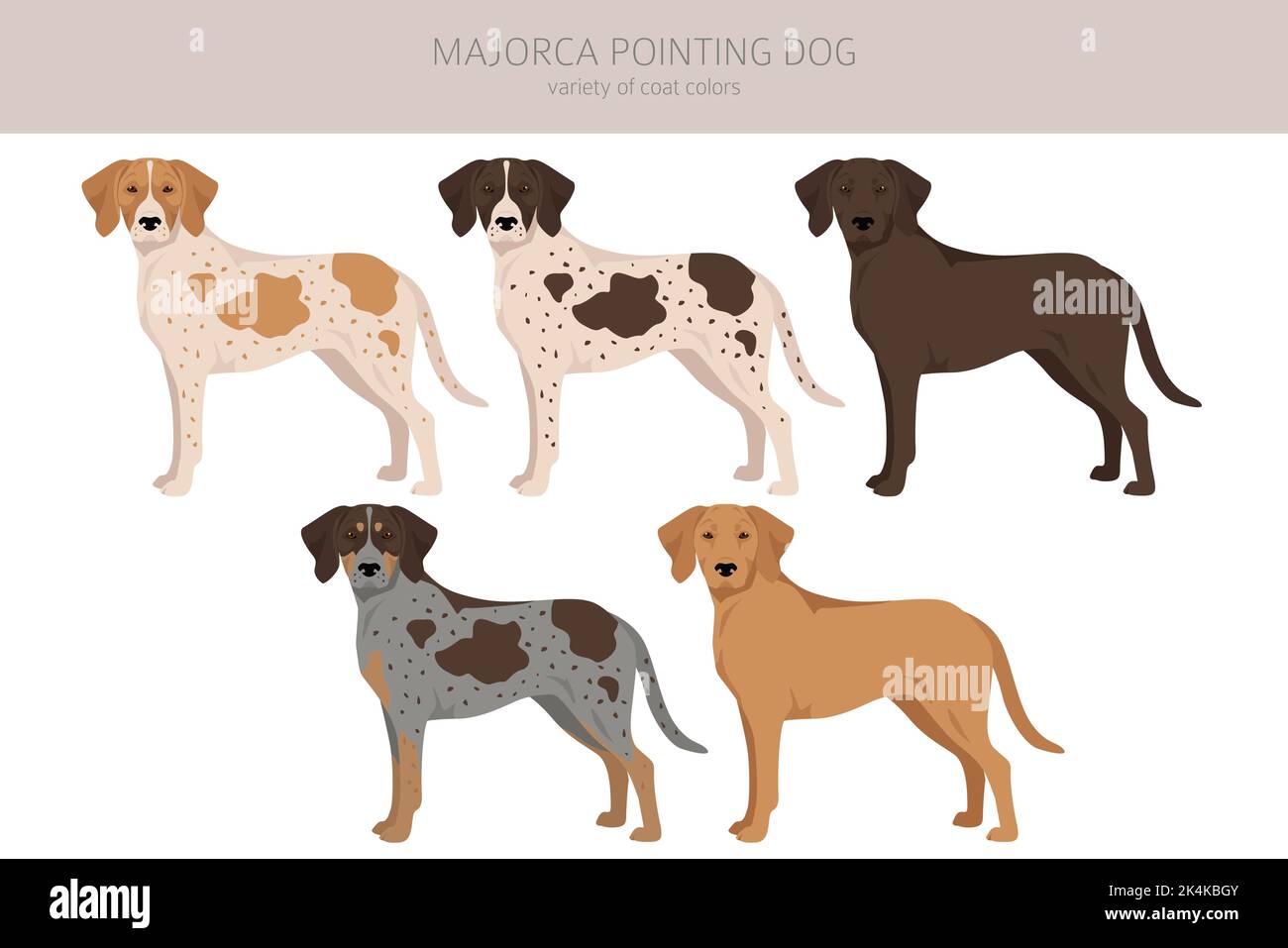 MAJORCA POINTING DOG
variety of coat colors

alamy
alamy
alamy

alamy
Image ID: 2K4KBGY
www.alamy.com