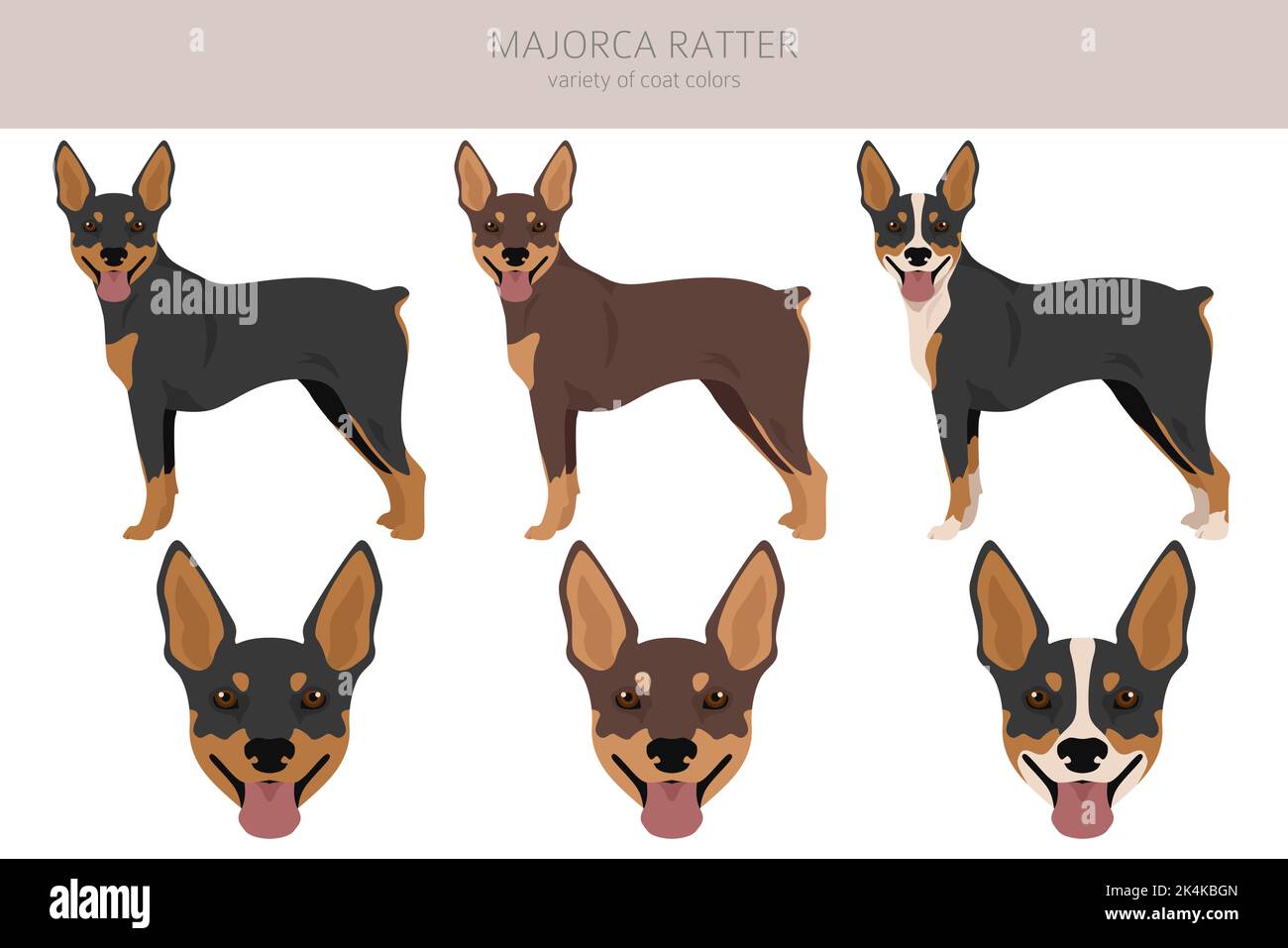 MAJORCA RATTER
variety of coat colors

alamy
alamy
alamy

alamy
Image ID: 2K4KBGN
www.alamy.com