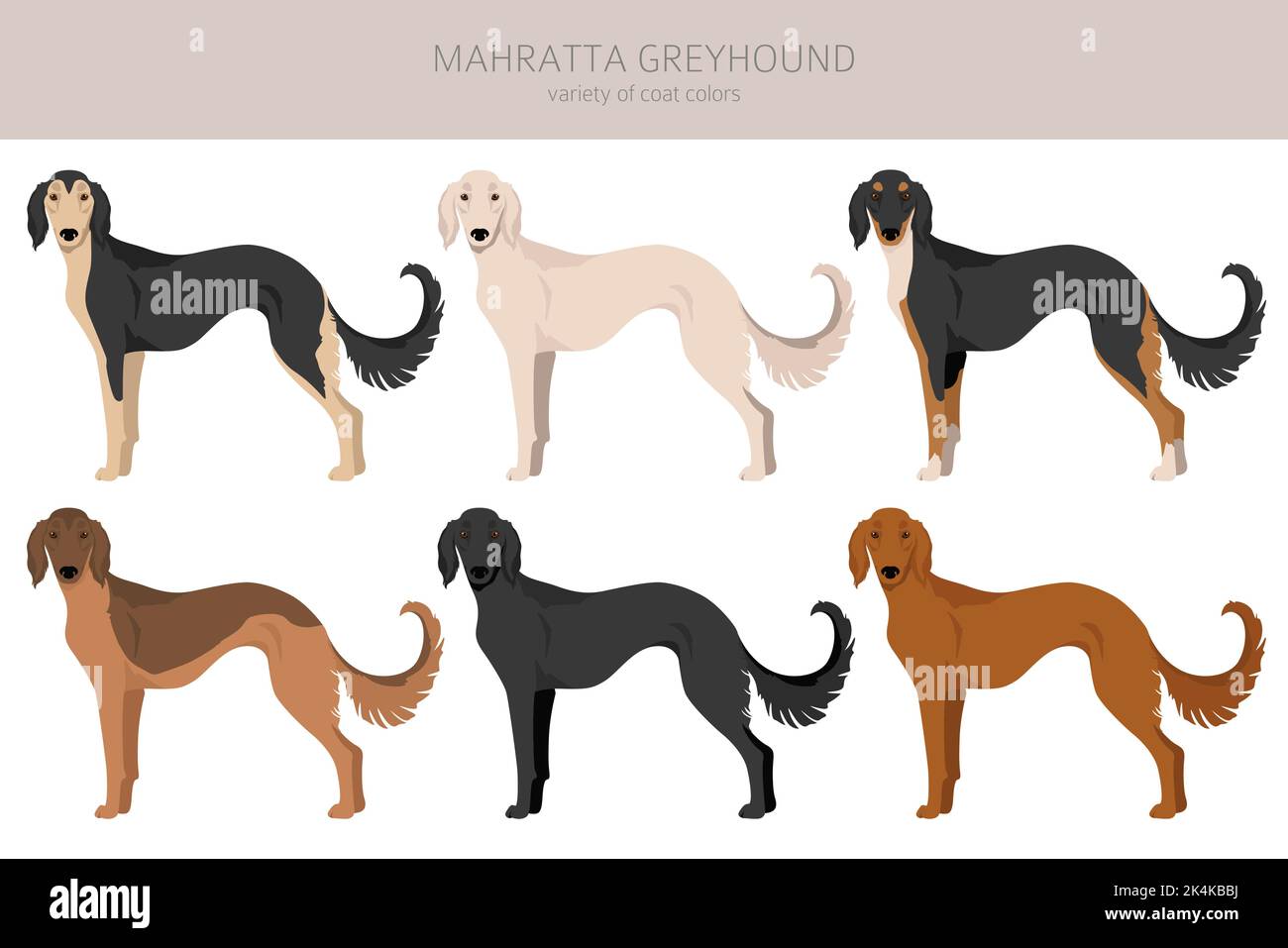 MAHRATTA GREYHOUND
variety of coat colors

alamy
alamy
alamy

alamy

Image ID: 2K4KBBJ
www.alamy.com