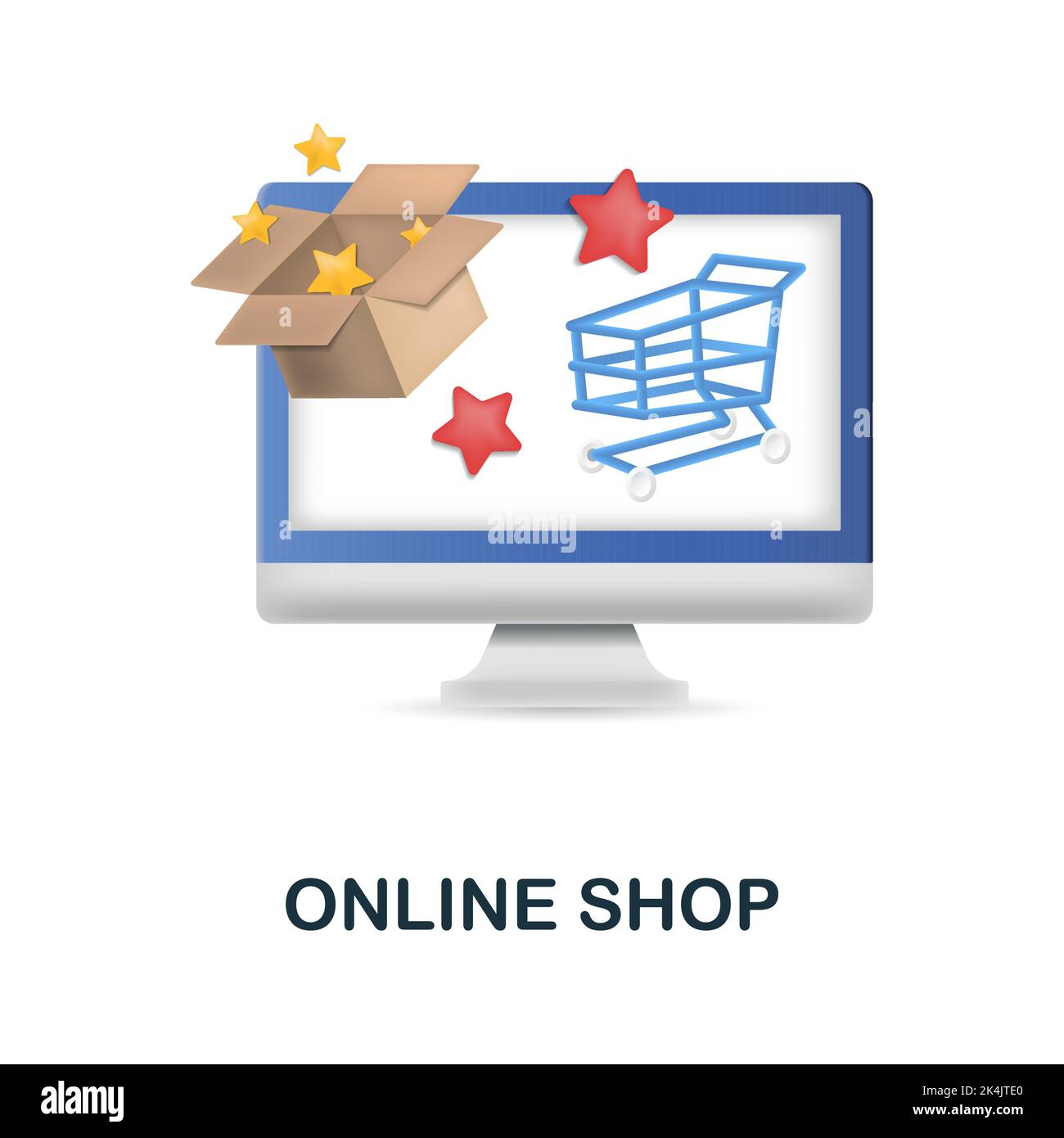 alamy

ONLINE SHOP

alamy

Image ID: 2K4JTE0
www.alamy.com