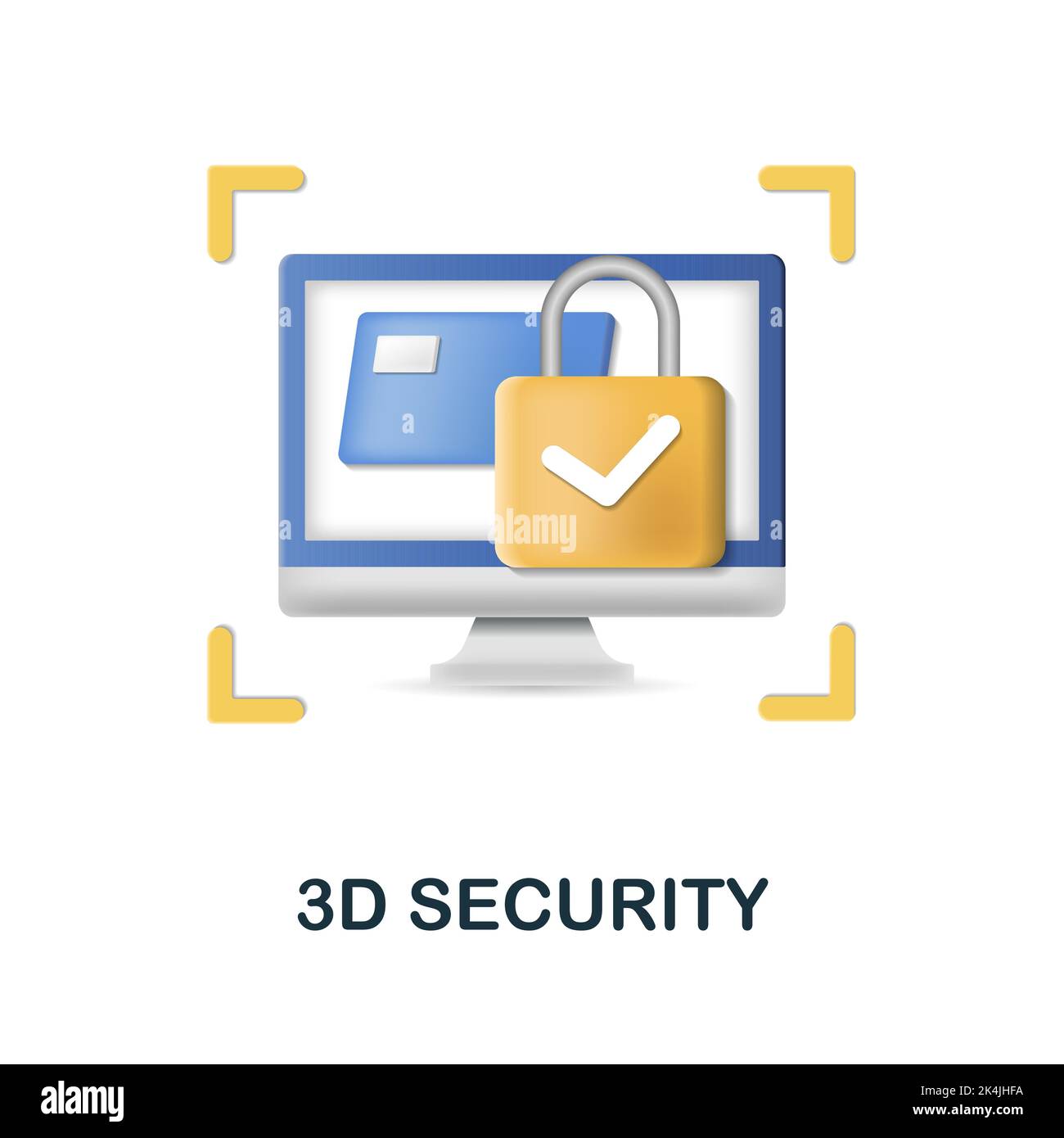 alamy

3D SECURITY

alamy

Image ID: 2K4JHFA
www.alamy.com