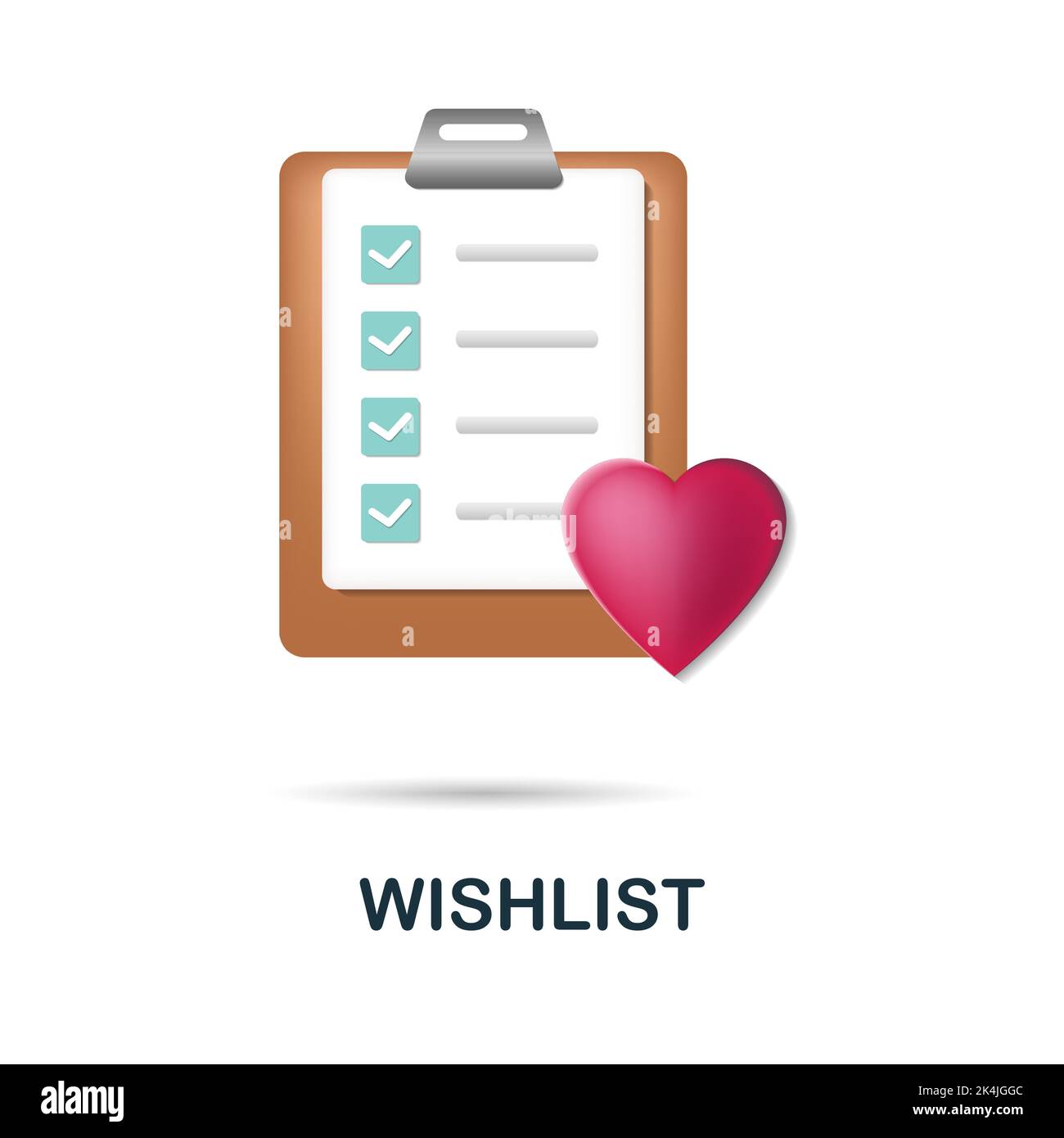 WISHLIST

alamy

Image ID: 2K4JGGC
www.alamy.com