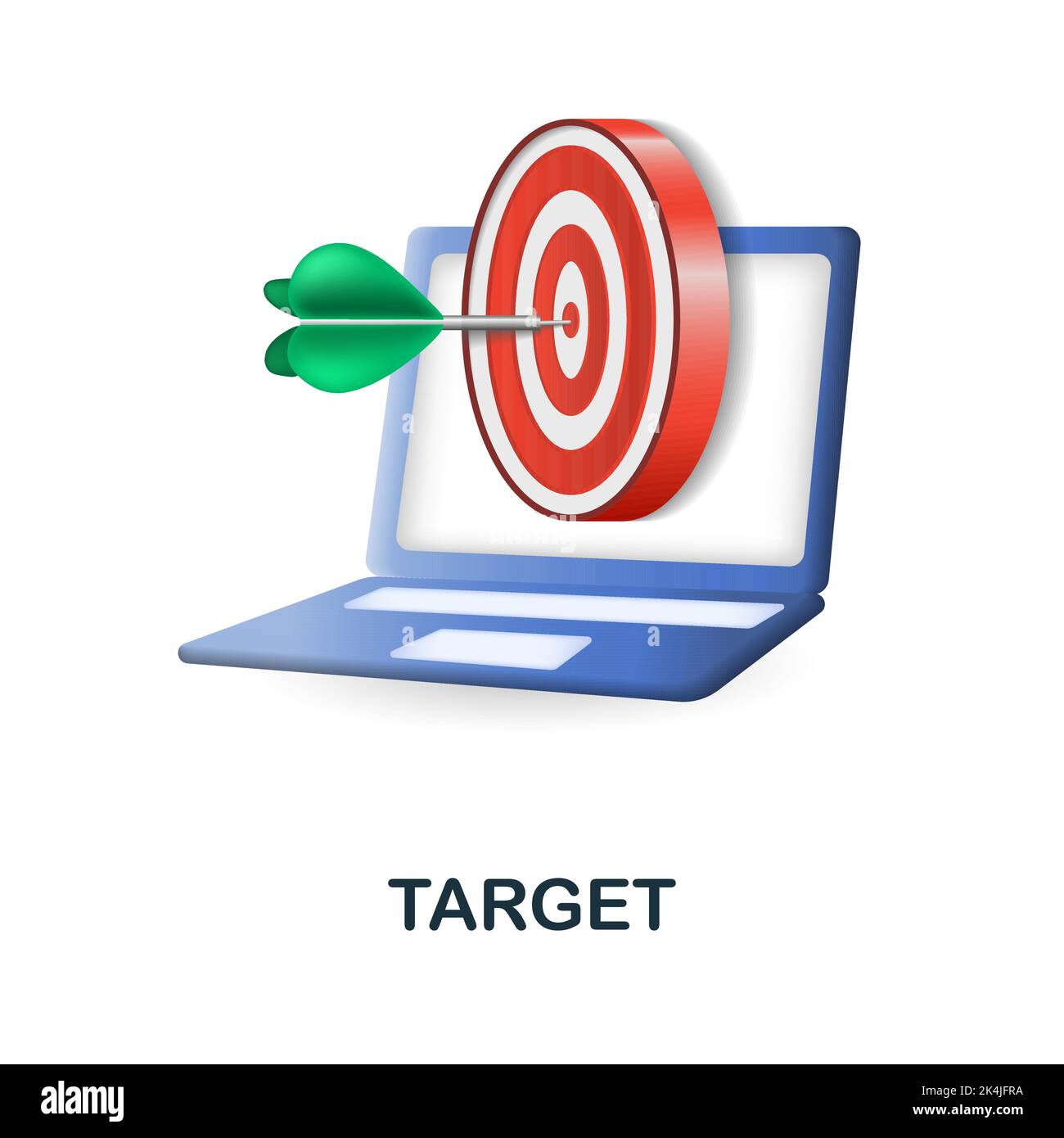 TARGET

alamy

Image ID: 2K4JFRA
www.alamy.com