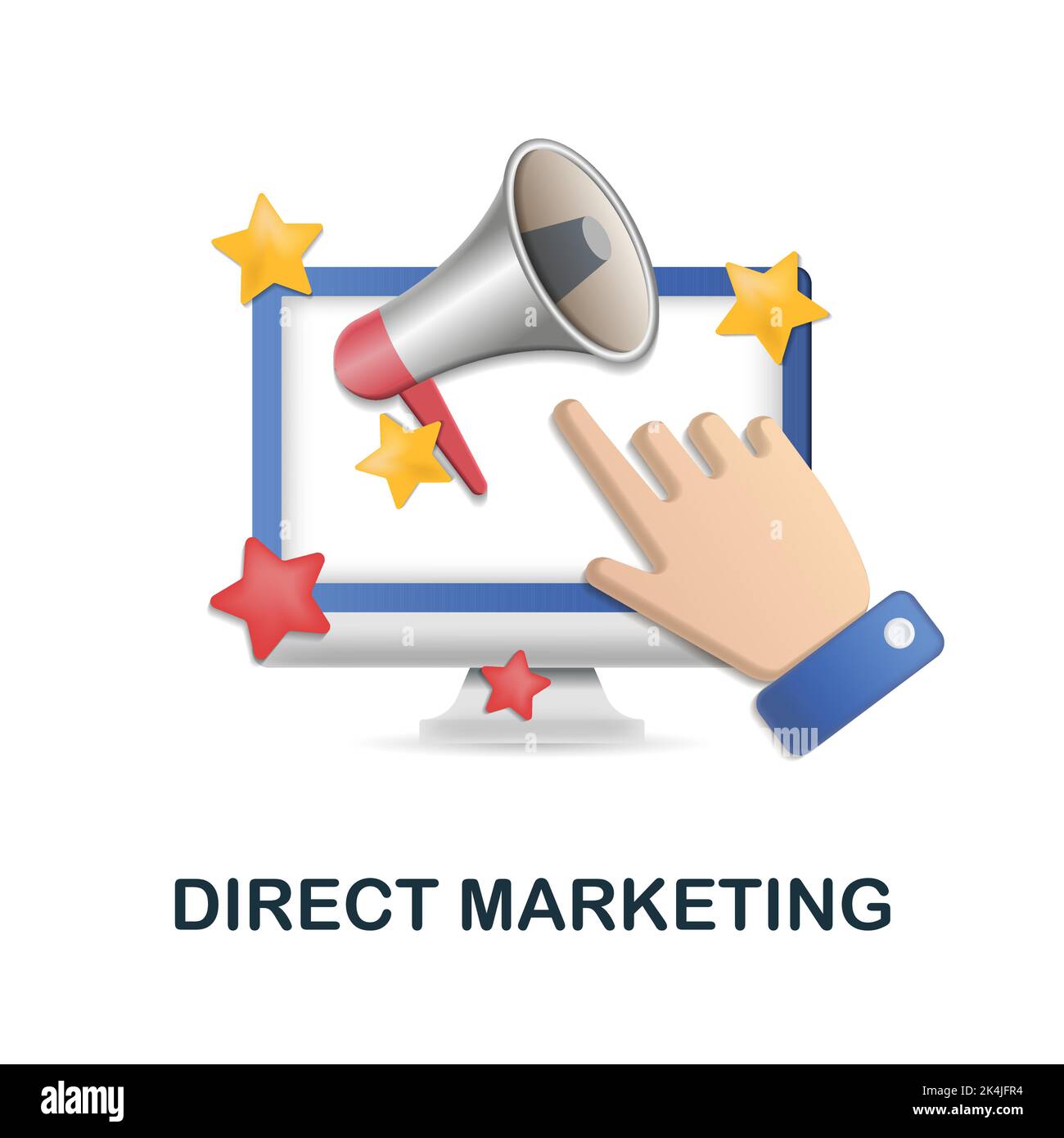 DIRECT MARKETING

alamy

Image ID: 2K4JFR4
www.alamy.com