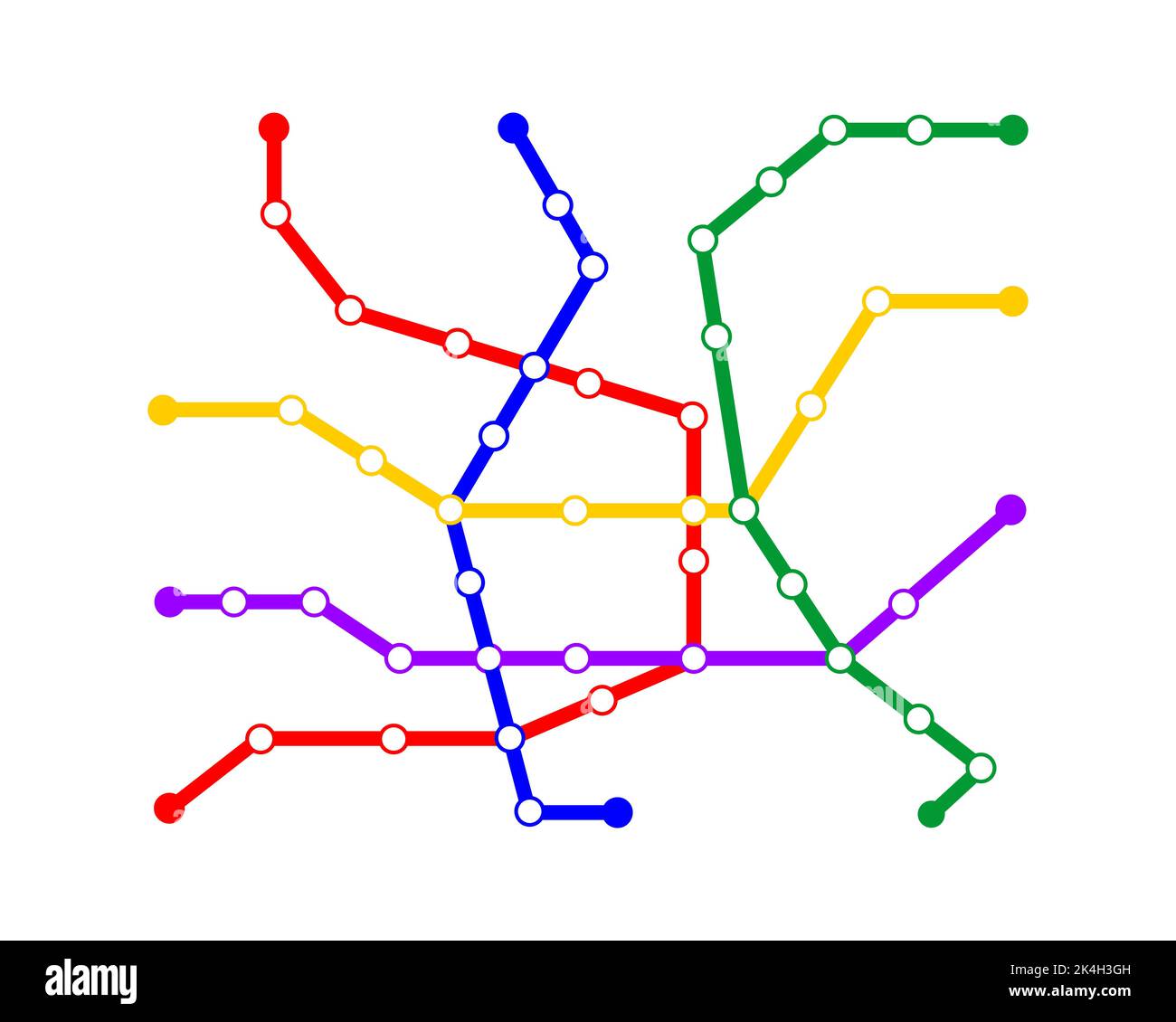 alamy

Image ID: 2K4H3GH
www.alamy.com