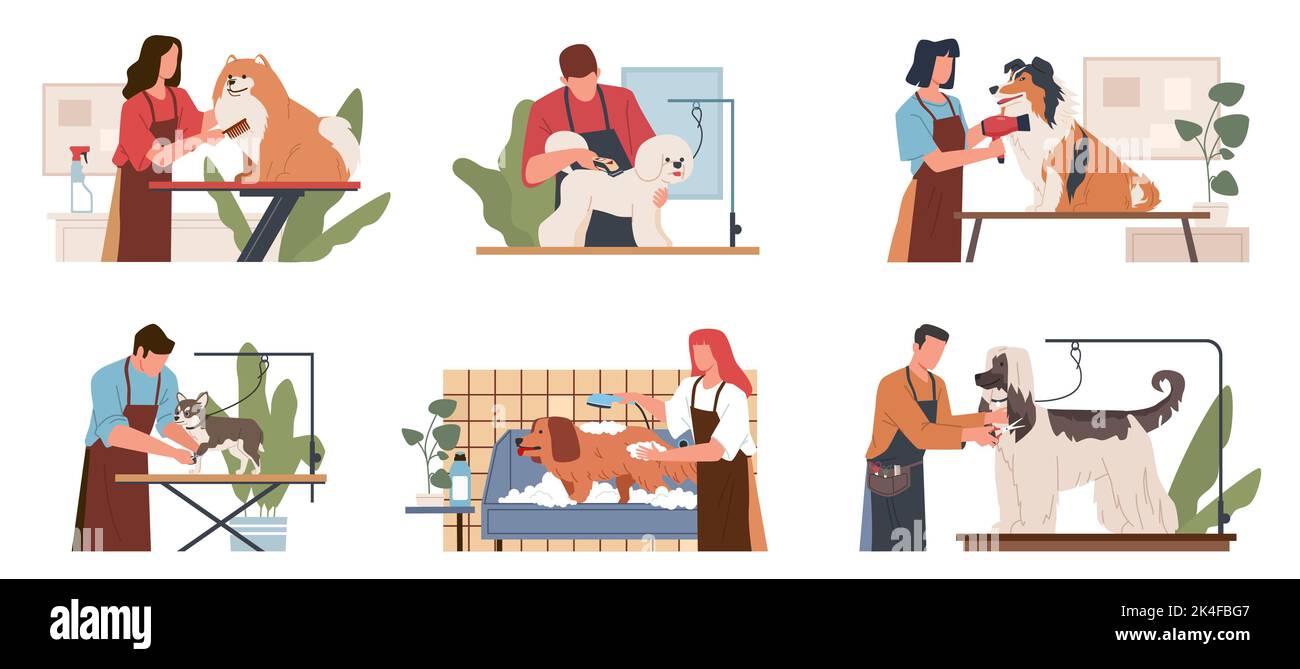 alamy

Image ID: 2K4FBG7
www.alamy.com