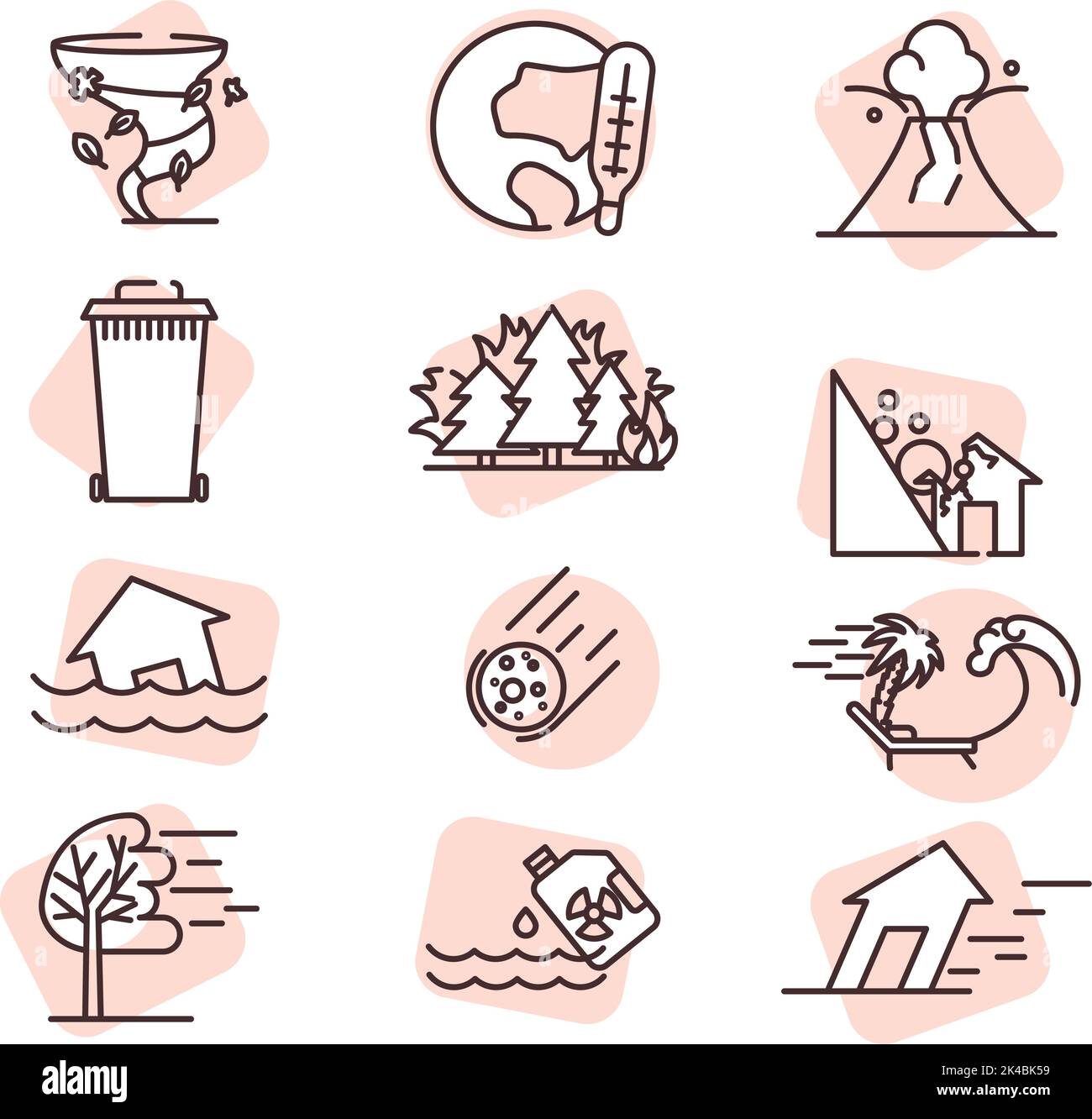 alamy

Image ID: 2K4BK59
www.alamy.com