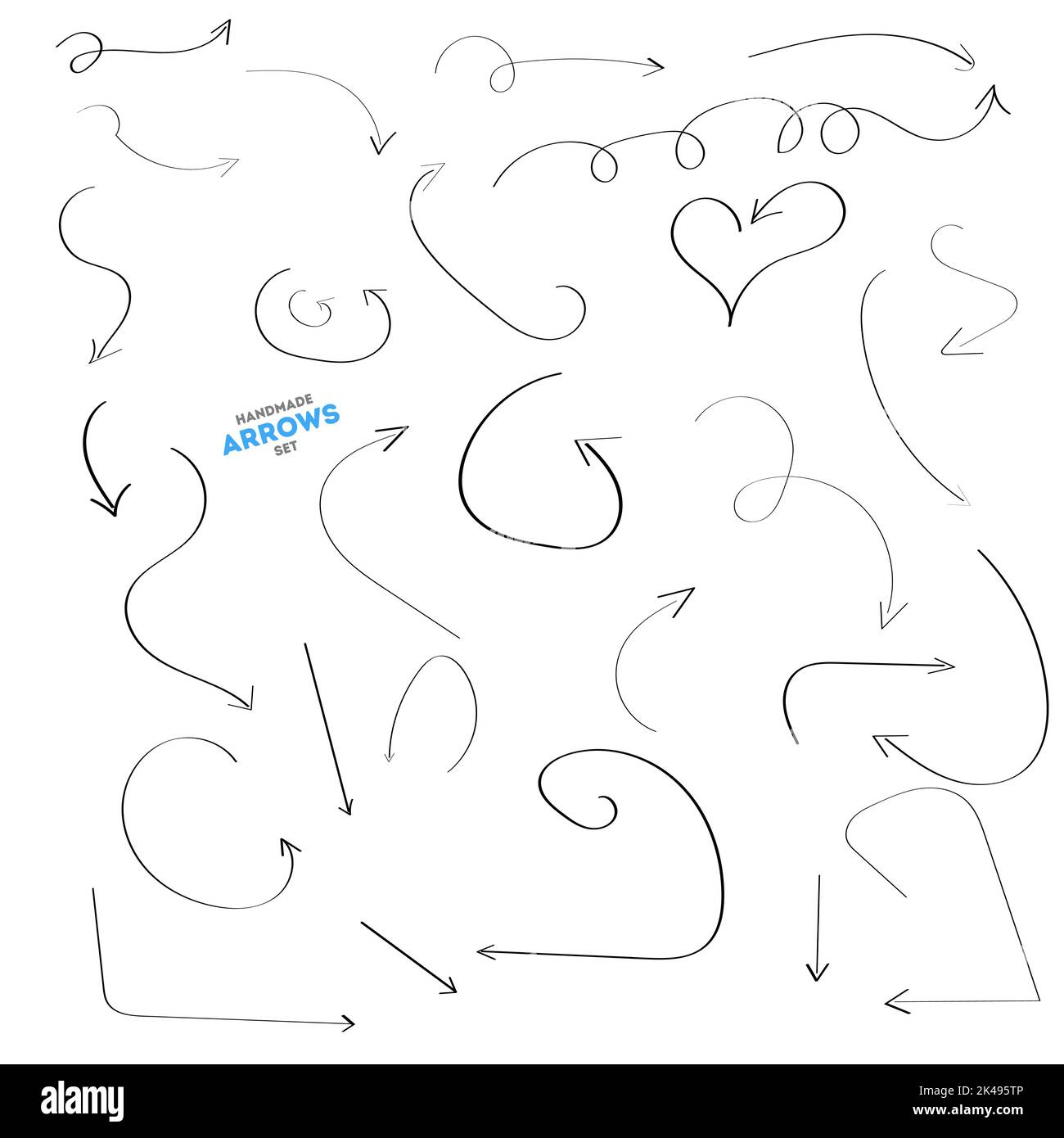 HANDMADE
ARROWS
SET

alamy

Image ID: 2K495TP
www.alamy.com