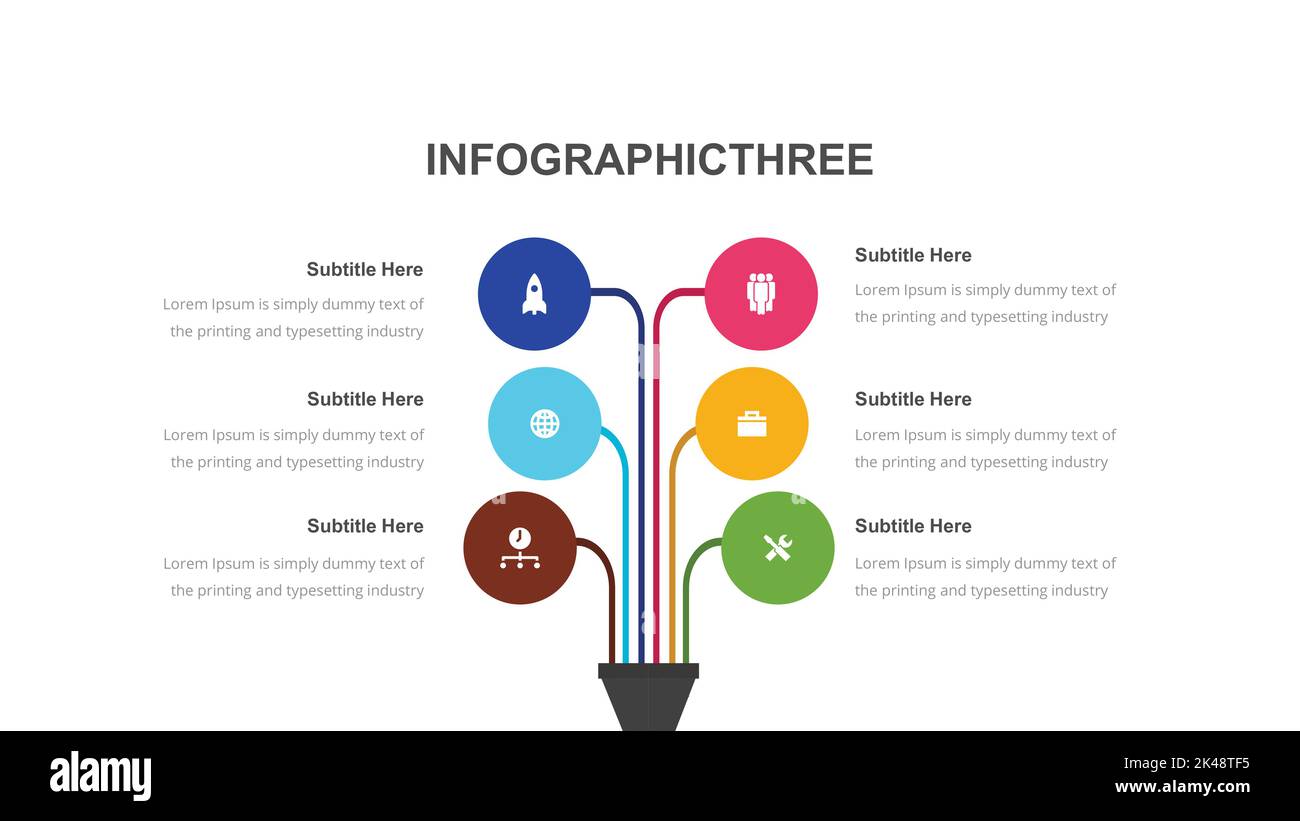 INFOGRAPHICTHREE

Subtitle Here
Lorem Ipsum is simply dummy text of the printing and typesetting industry

Subtitle Here
Lorem Ipsum is simply dummy text of the printing and typesetting industry

Subtitle Here
Lorem Ipsum is simply dummy text of the printing and typesetting industry

Subtitle Here
Lorem Ipsum is simply dummy text of the printing and typesetting industry

Subtitle Here
Lorem Ipsum is simply dummy text of the printing and typesetting industry

Subtitle Here
Lorem Ipsum is simply dummy text of the printing and typesetting industry

alamy
2K48TF5
www.alamy.com