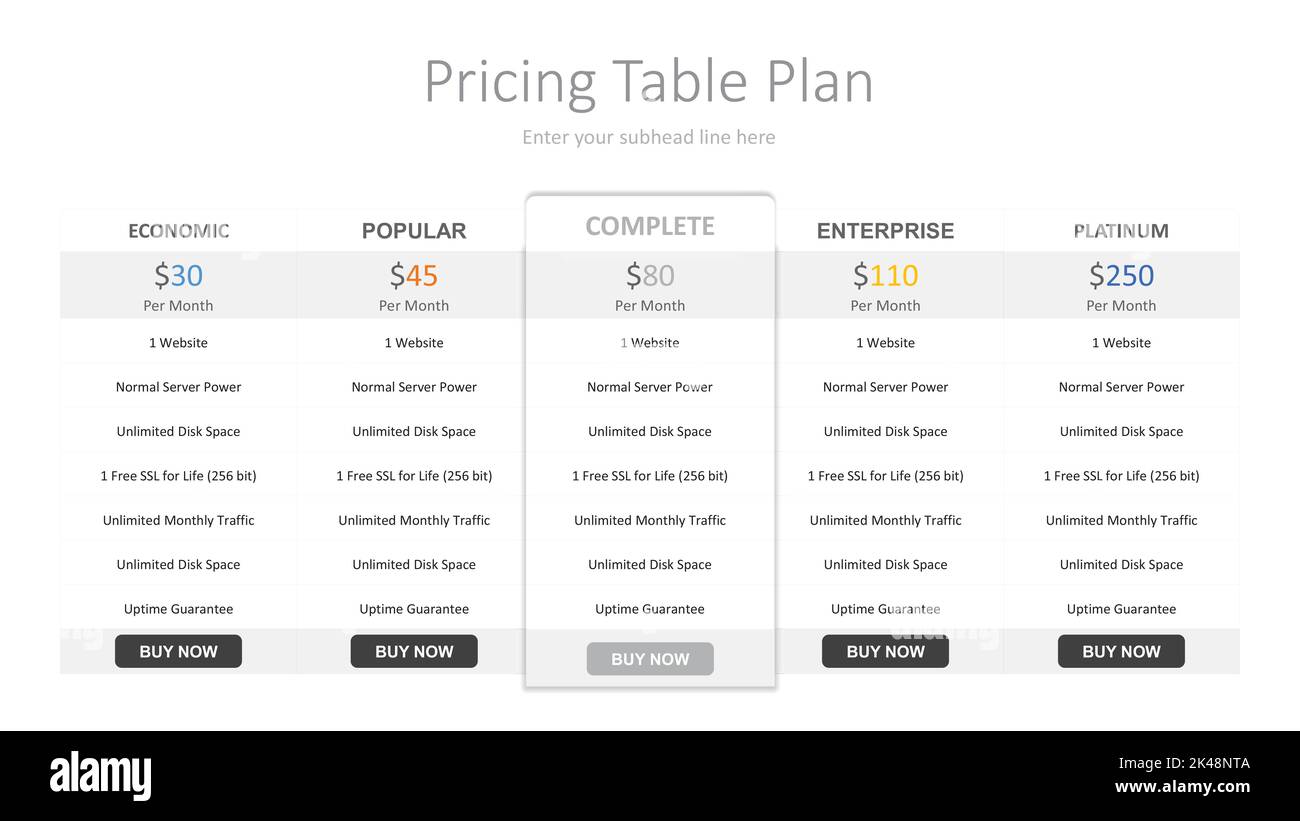 Pricing Table Plan

Enter your subhead line here

| ECONOMIC | POPULAR | COMPLETE | ENTERPRISE | PLATINUM |
|---|---|---|---|---|
| \$30 Per Month | \$45 Per Month | \$80 Per Month | \$110 Per Month | \$250 Per Month |
| 1 Website | 1 Website | 1 Website | 1 Website | 1 Website |
| Normal Server Power | Normal Server Power | Normal Server Power | Normal Server Power | Normal Server Power |
| Unlimited Disk Space | Unlimited Disk Space | Unlimited Disk Space | Unlimited Disk Space | Unlimited Disk Space |
| 1 Free SSL for Life (256 bit) | 1 Free SSL for Life (256 bit) | 1 Free SSL for Life (256 bit) | 1 Free SSL for Life (256 bit) | 1 Free SSL for Life (256 bit) |
| Unlimited Monthly Traffic | Unlimited Monthly Traffic | Unlimited Monthly Traffic | Unlimited Monthly Traffic | Unlimited Monthly Traffic |
| Unlimited Disk Space | Unlimited Disk Space | Unlimited Disk Space | Unlimited Disk Space | Unlimited Disk Space |
| Uptime Guarantee | Uptime Guarantee | Uptime Guarantee | Uptime Guarantee | Uptime Guarantee |
| BUY NOW | BUY NOW | BUY NOW | BUY NOW | BUY NOW |

alamy

Image ID: 2K48NTA
www.alamy.com