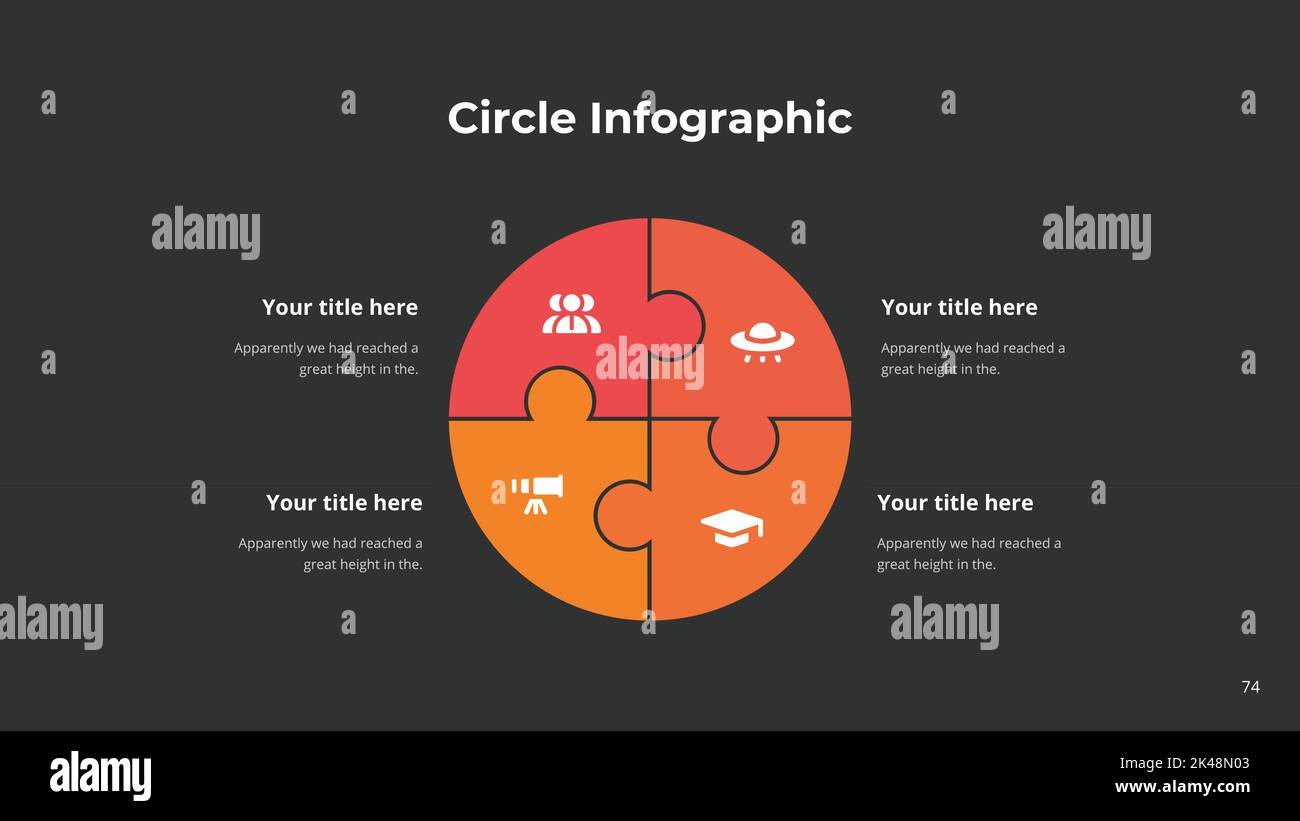 Circle Infographic

Your title here

Apparently we had reached a great height in the.

Your title here

Apparently we had reached a great height in the.

Your title here

Apparently we had reached a great height in the.

Your title here

Apparently we had reached a great height in the.

74

alamy

Image ID: 2K48N03
www.alamy.com