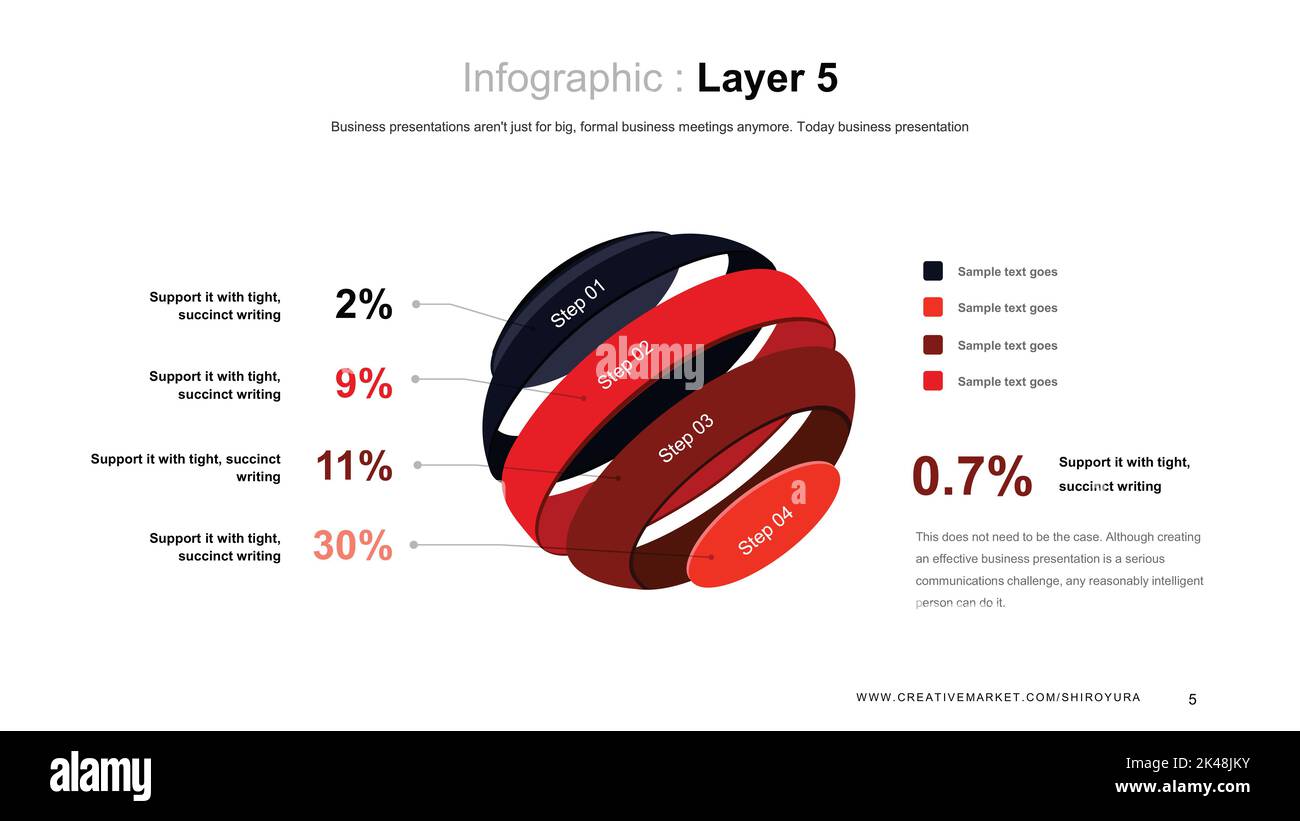 Infographic : Layer 5

Business presentations aren't just for big, formal business meetings anymore. Today business presentation

Support it with tight, succinct writing

2%

Support it with tight, succinct writing

9%

Support it with tight, succinct writing

11%

Support it with tight, succinct writing

30%

Step 01

Step 02

Step 03

Step 04

alamy

a

Sample text goes

Sample text goes

Sample text goes

Sample text goes

0.7%

Support it with tight, succinct writing

This does not need to be the case. Although creating an effective business presentation is a serious communications challenge, any reasonably intelligent person can do it.

WWW.CREATIVEMARKET.COM/SHIROYURA

5

alamy

Image ID: 2K48JKY
www.alamy.com