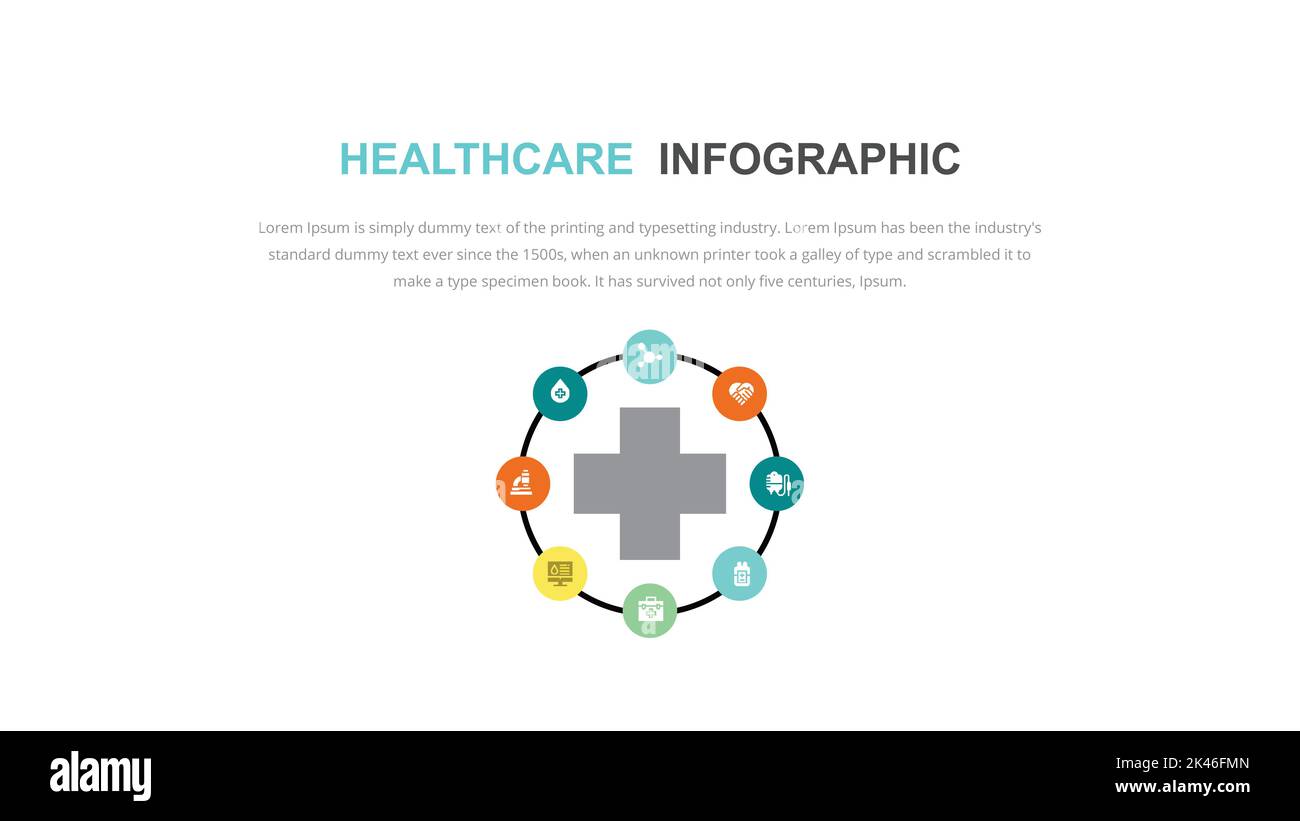 HEALTHCARE INFOGRAPHIC

Lorem Ipsum is simply dummy text of the printing and typesetting industry. Lorem Ipsum has been the industry's standard dummy text ever since the 1500s, when an unknown printer took a galley of type and scrambled it to make a type specimen book. It has survived not only five centuries, Ipsum.

alamy

Image ID: 2K46FMN
www.alamy.com